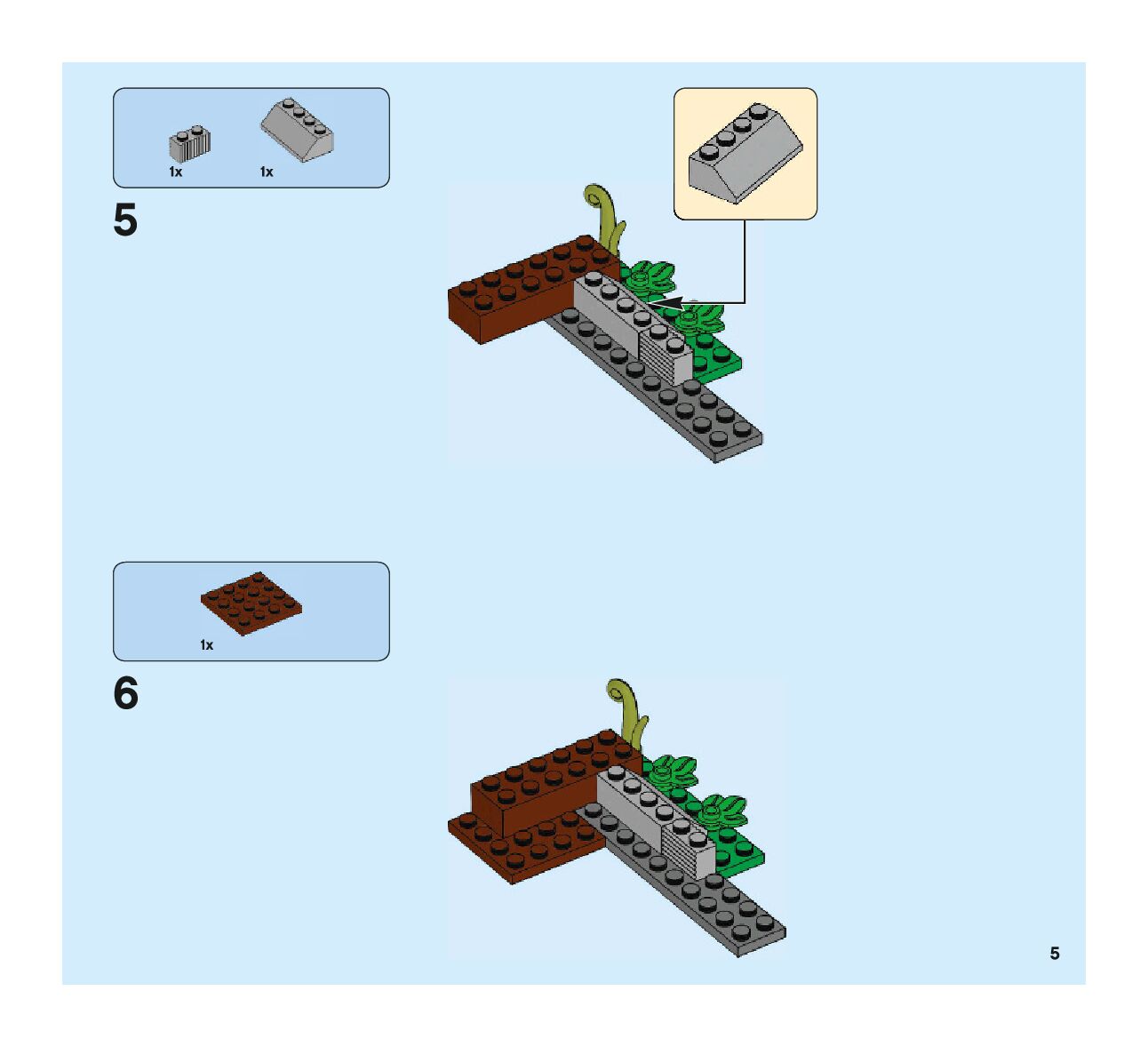 1x 1x

5

1x

6

5