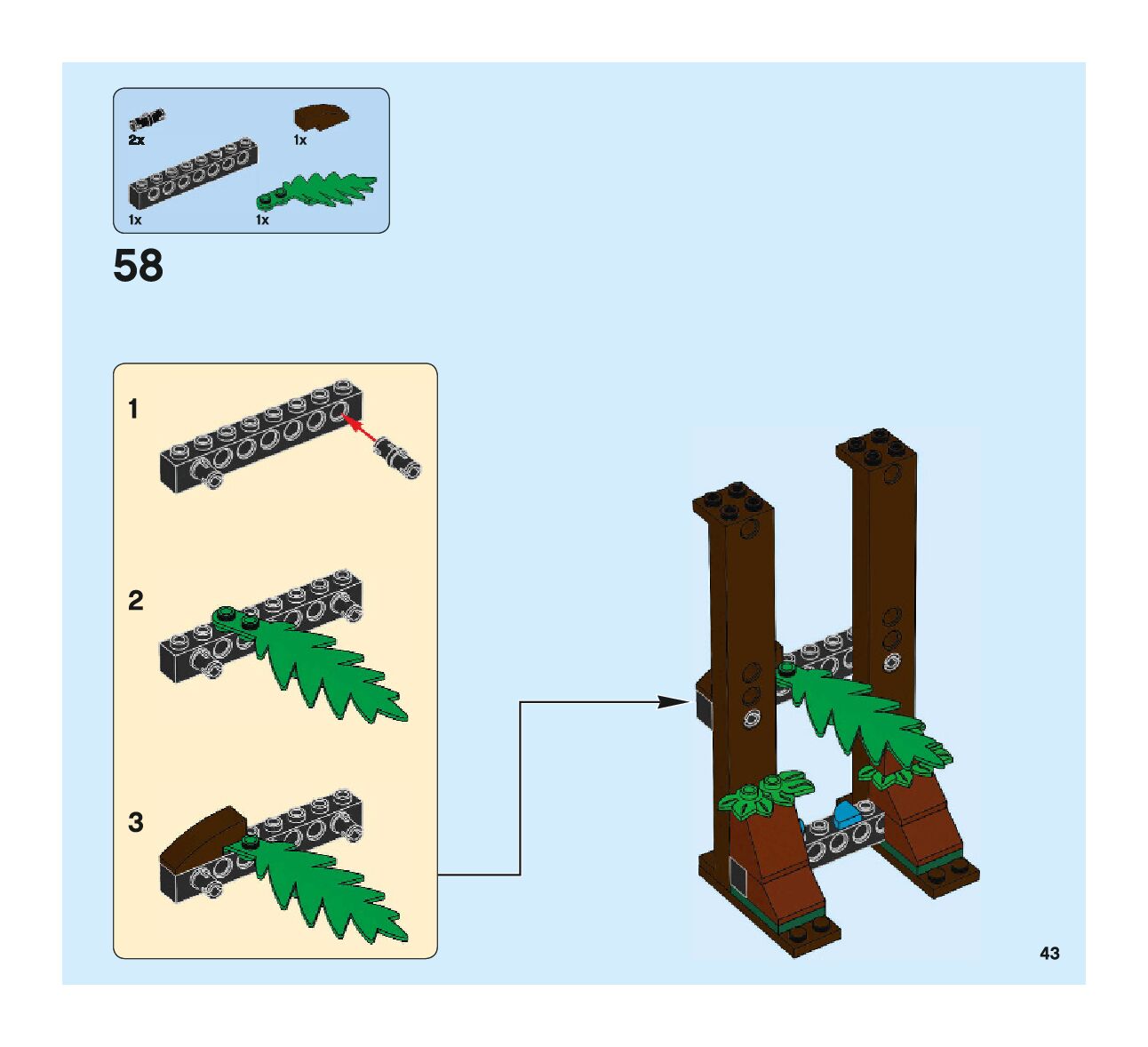 2x
1x
1x
1x

58

1

2

3

43