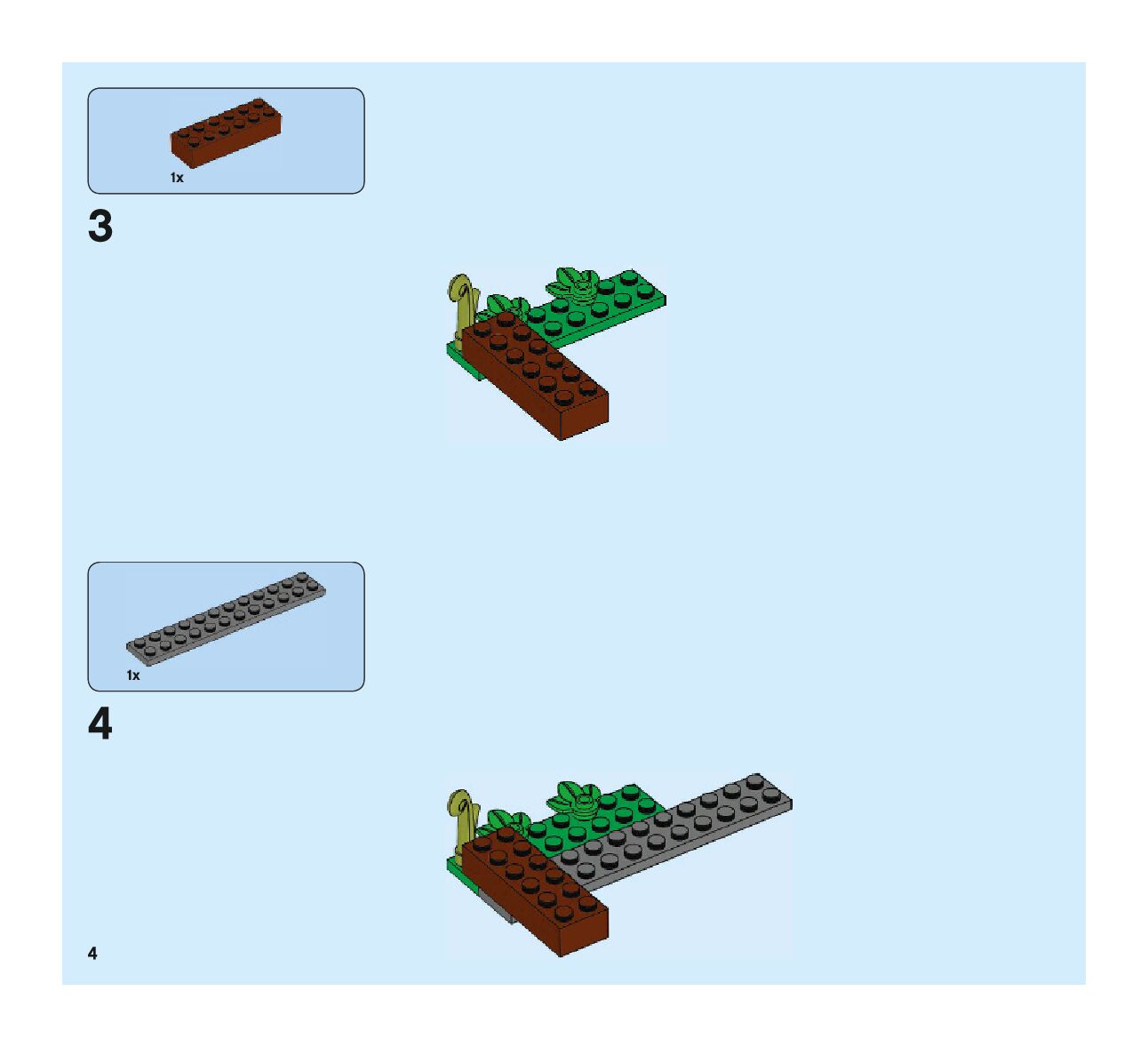 1x

3

1x

4

4