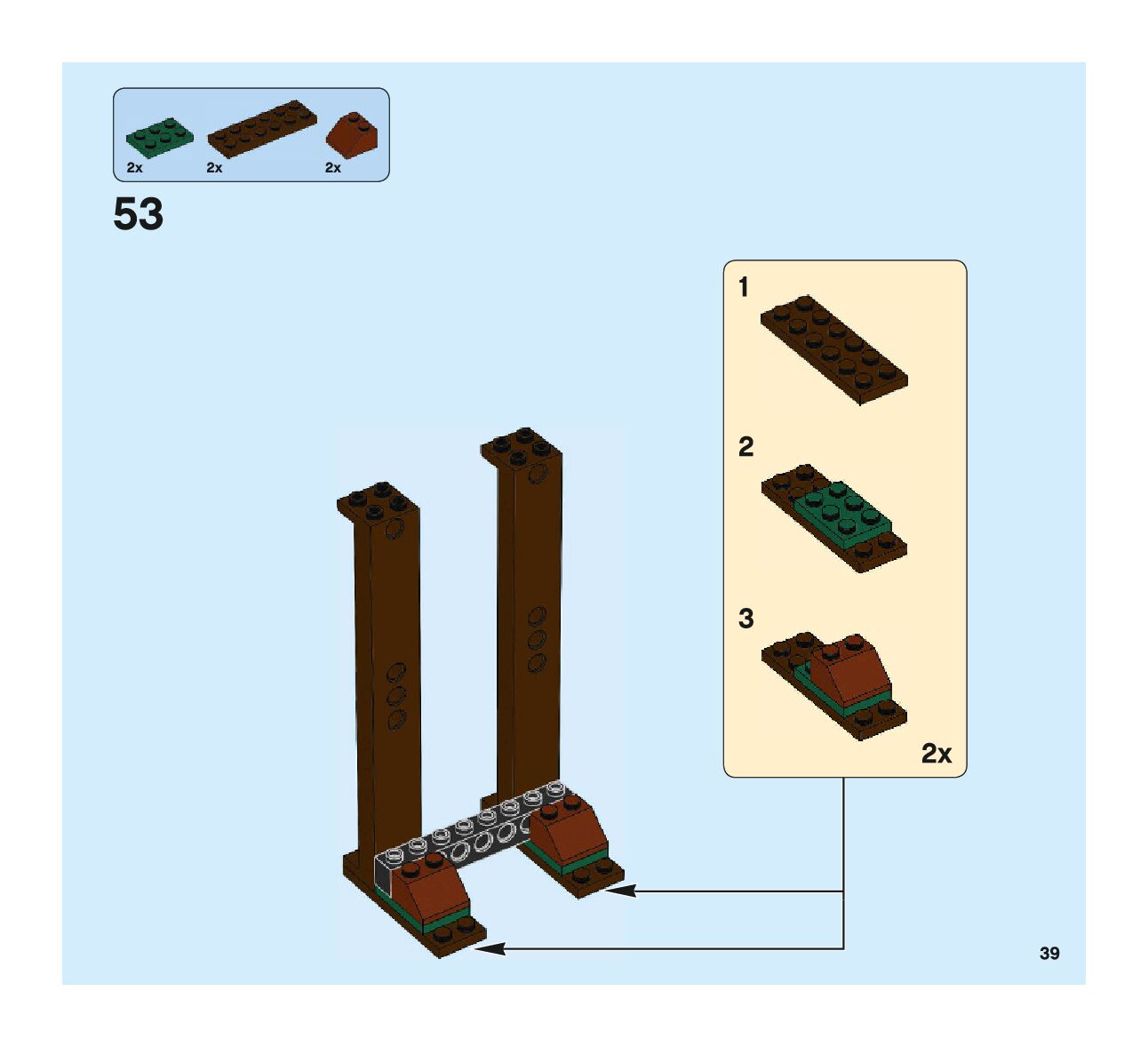 2x
2x
2x

53

1

2

3

2x

39