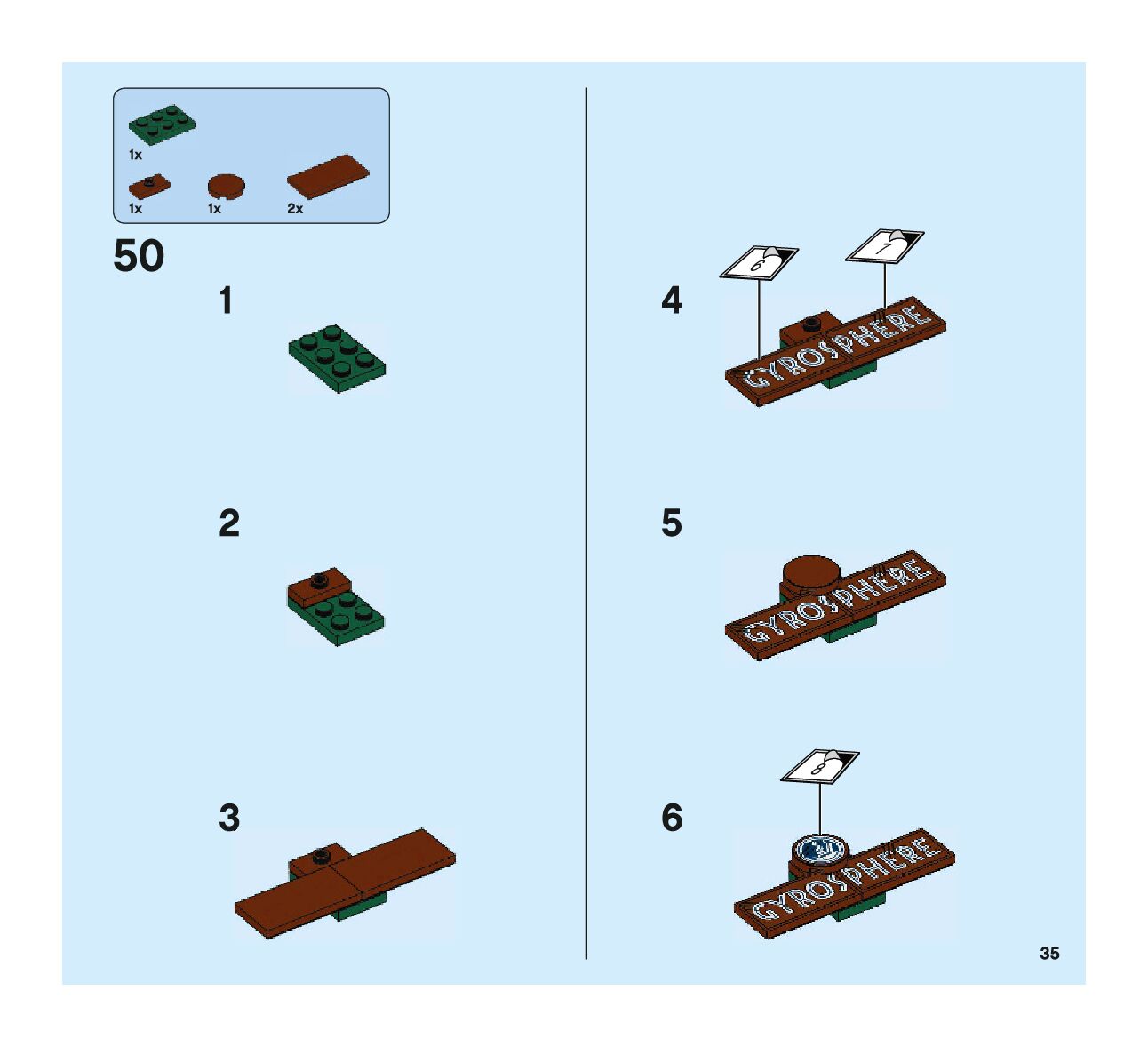 1x

1x 1x 2x

50

1

2

3

4

6

7

GYROSPHERE

5

GYROSPHERE

6

8

GYROSPHERE

35