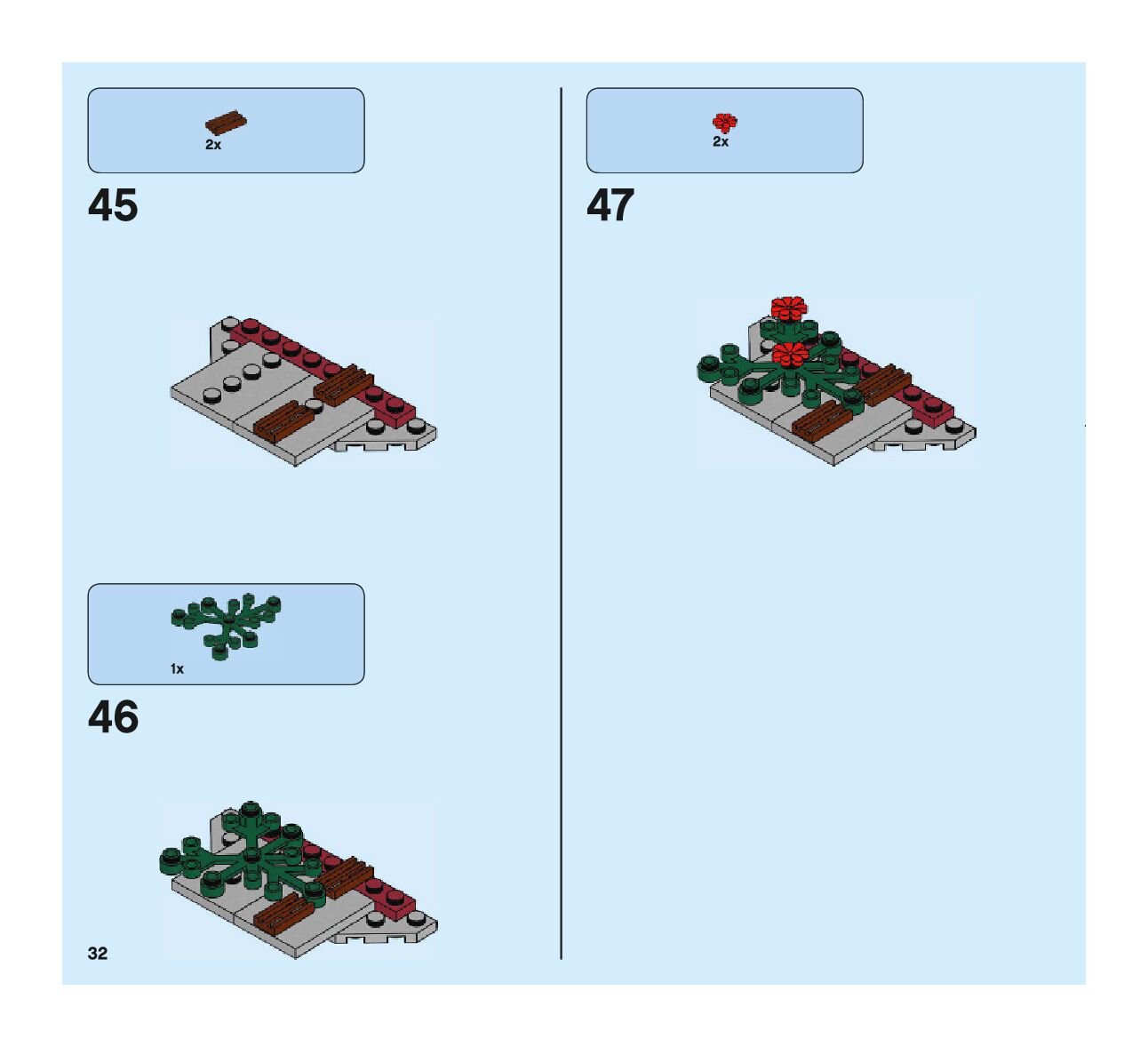 2x

45

1x

46

32

2x

47