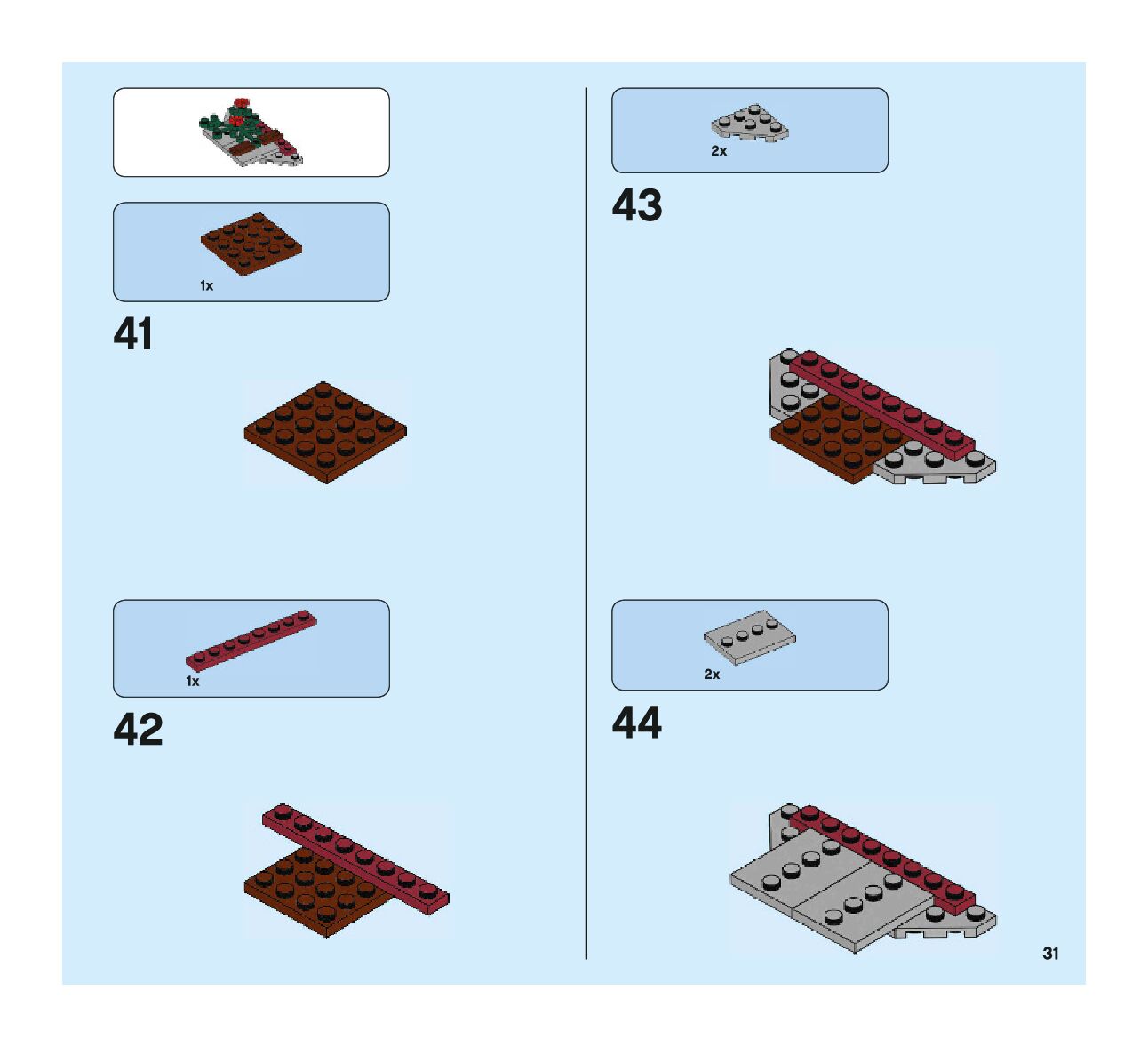 1x

41

1x

42

2x

43

2x

44

31