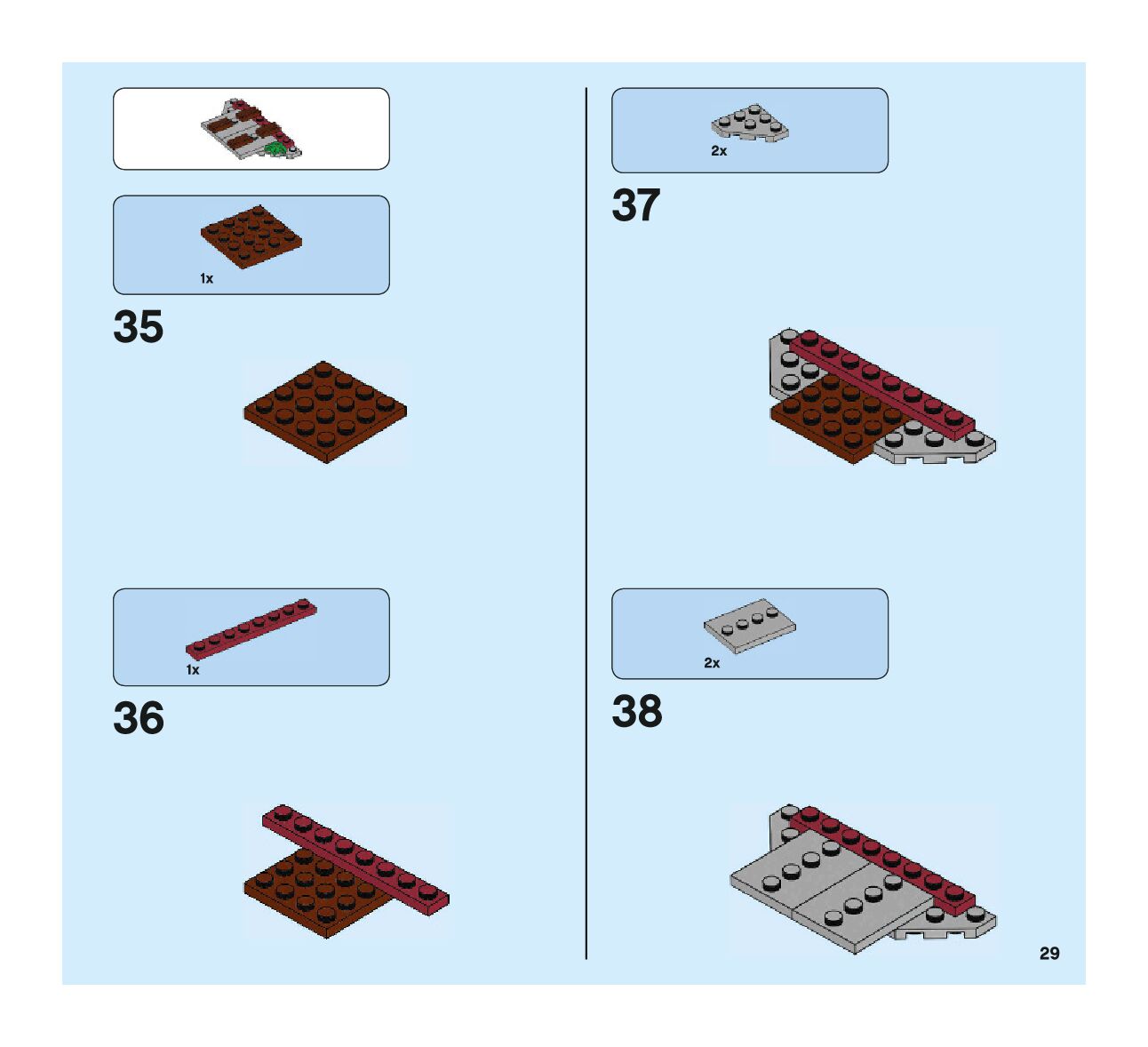 1x

35

1x

36

2x

37

2x

38

29