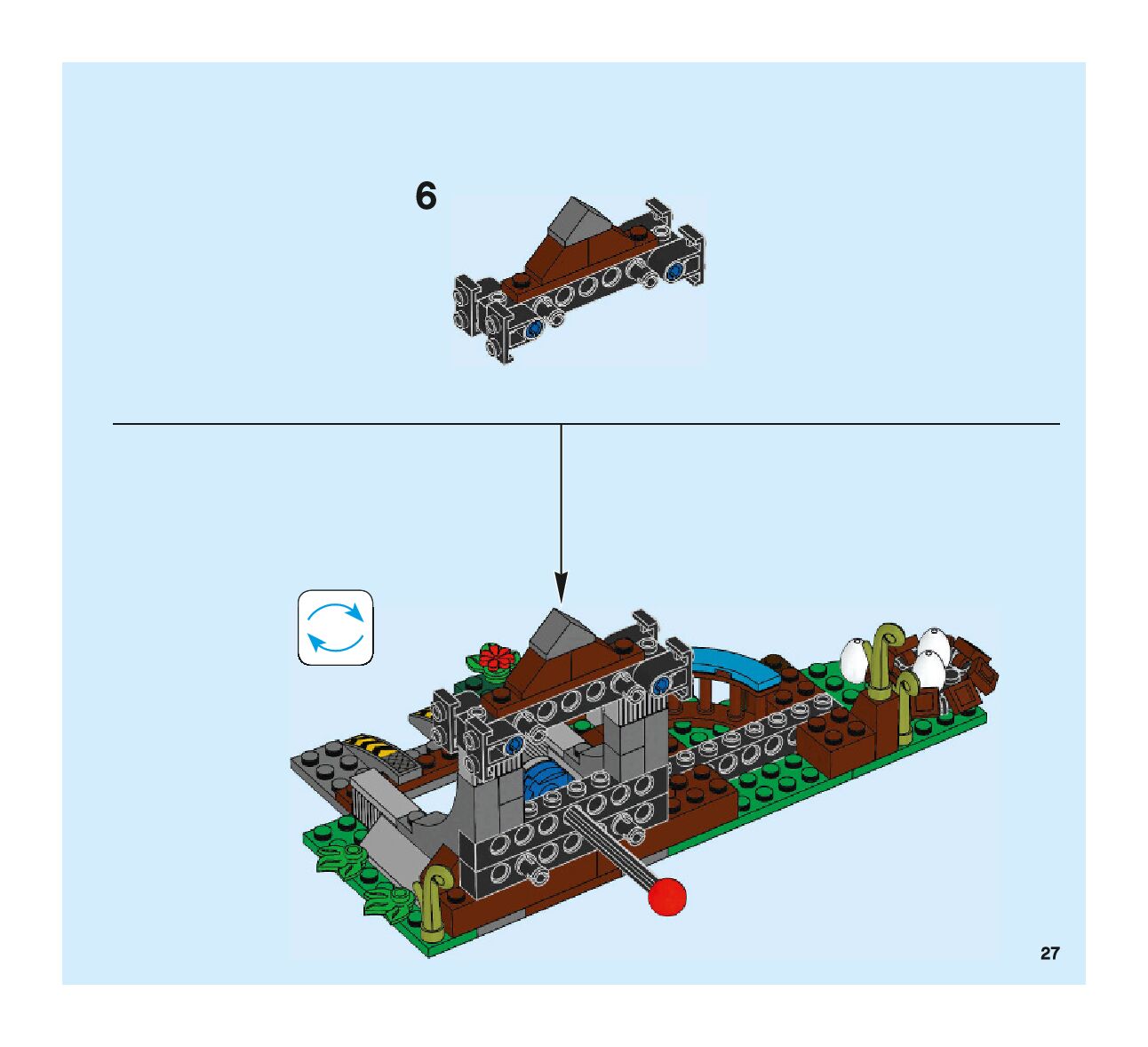 6

27