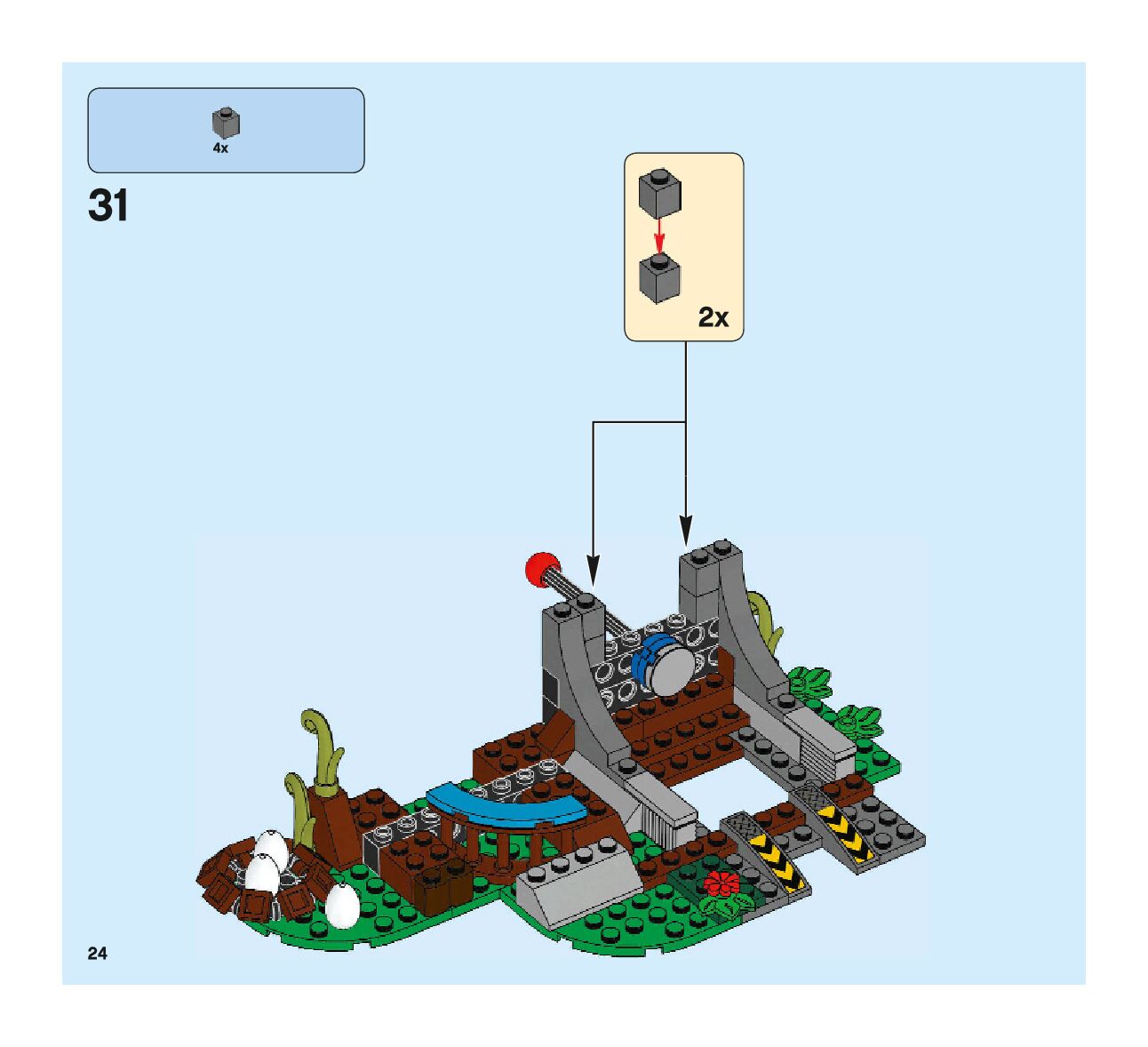 4x

31

2x

24