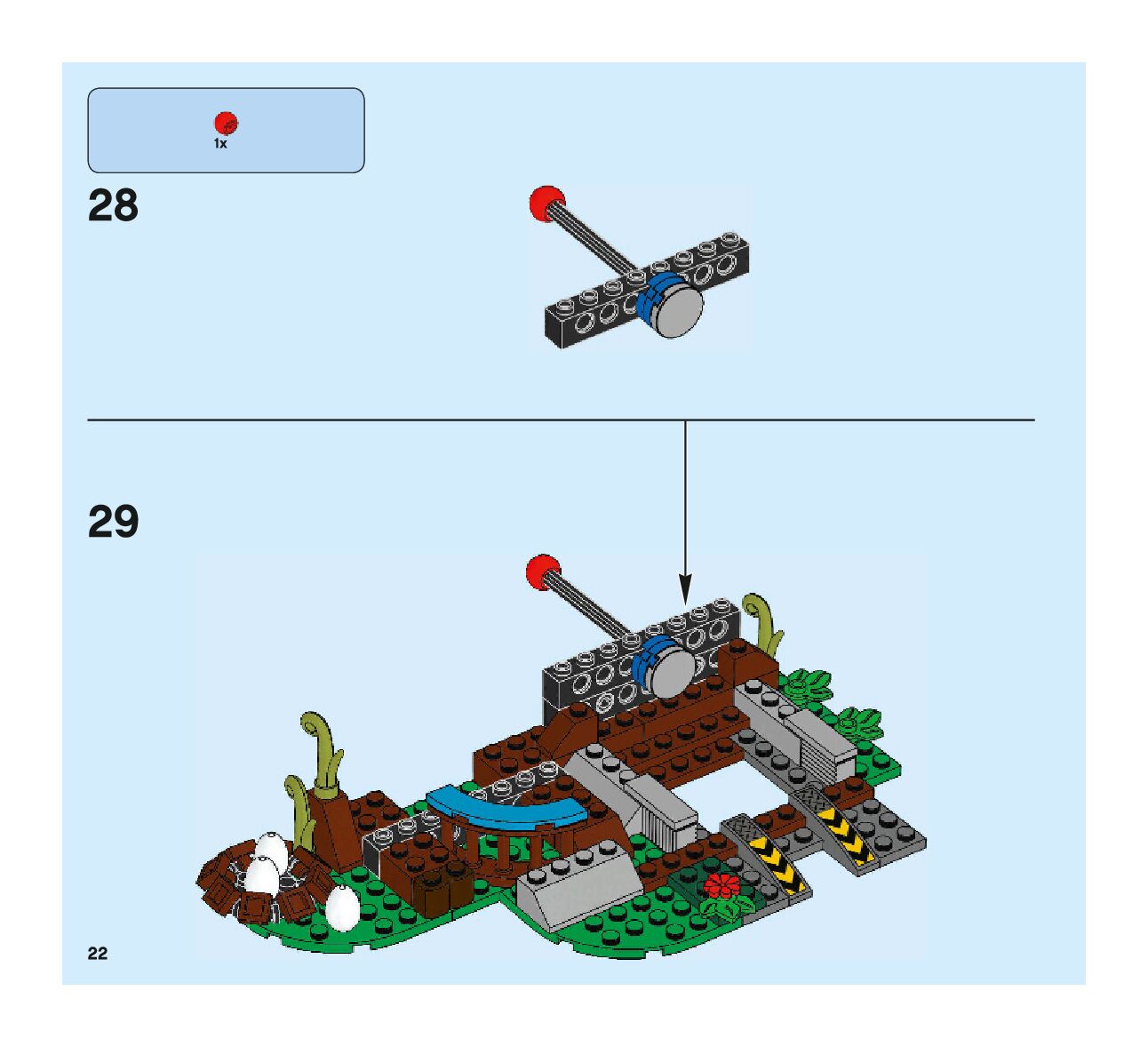 1x

28

29

22