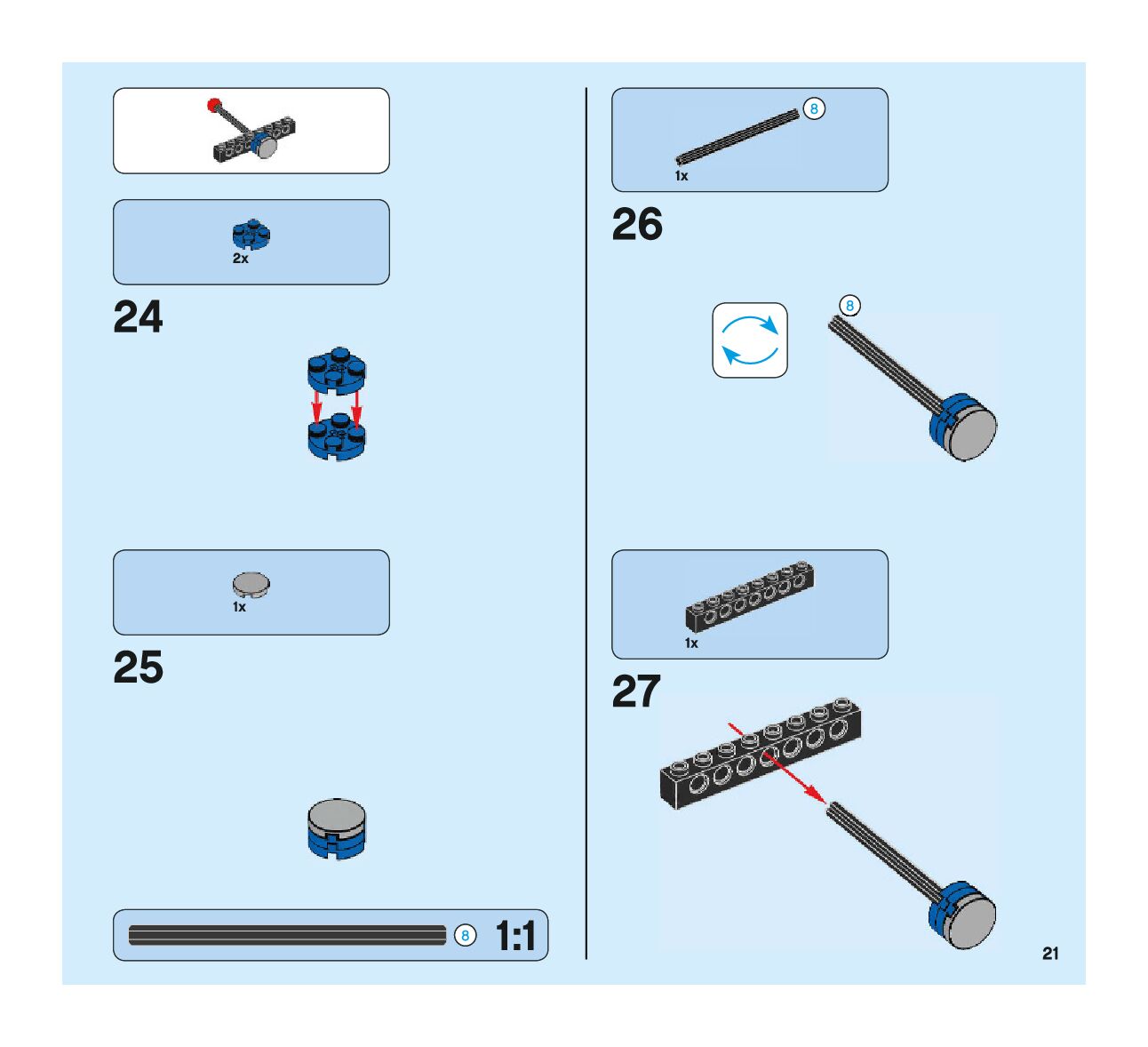 2x

24

1x

25

8 1:1

8

1x

26

8

1x

27

21