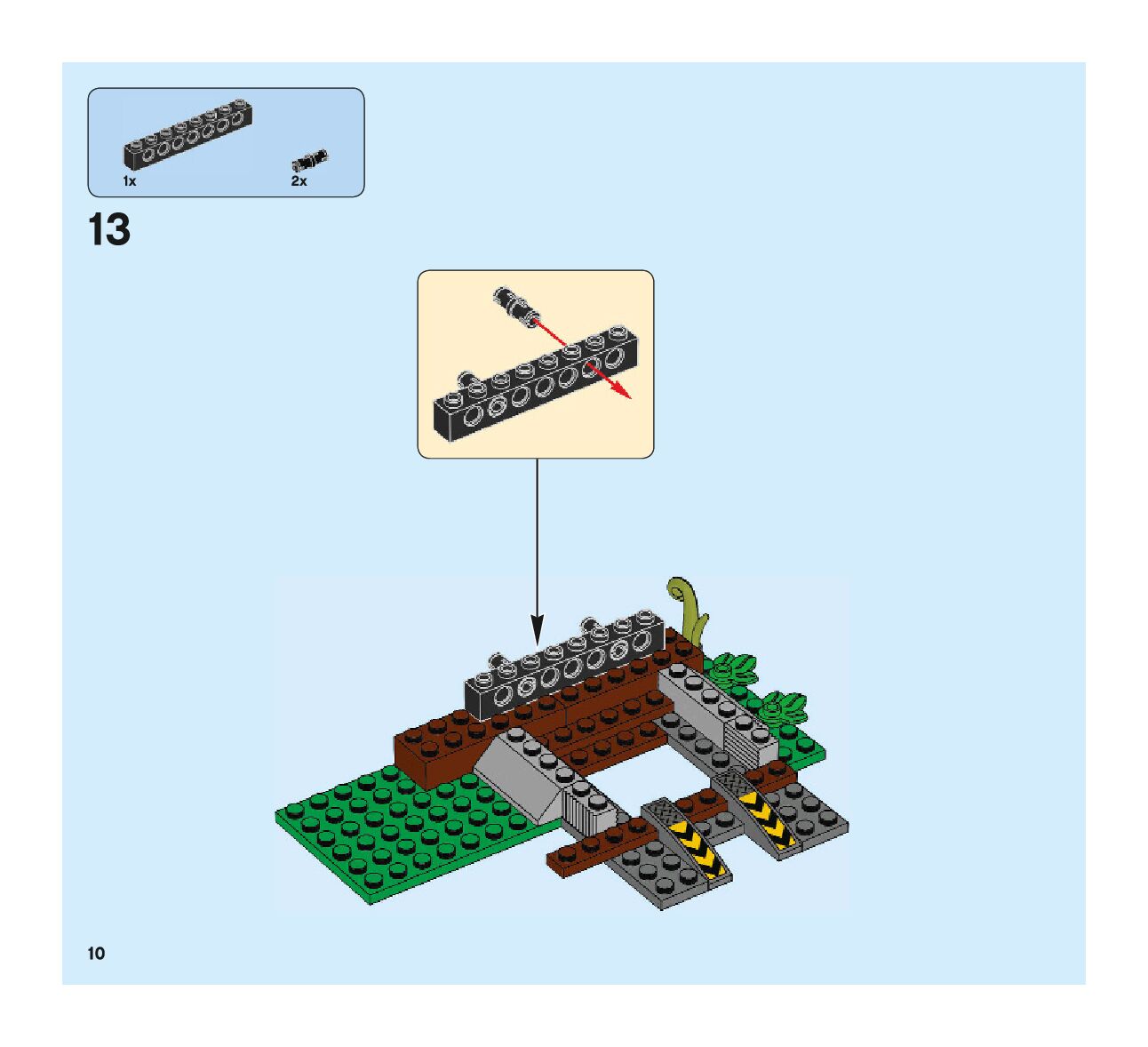 1x

2x

13

10