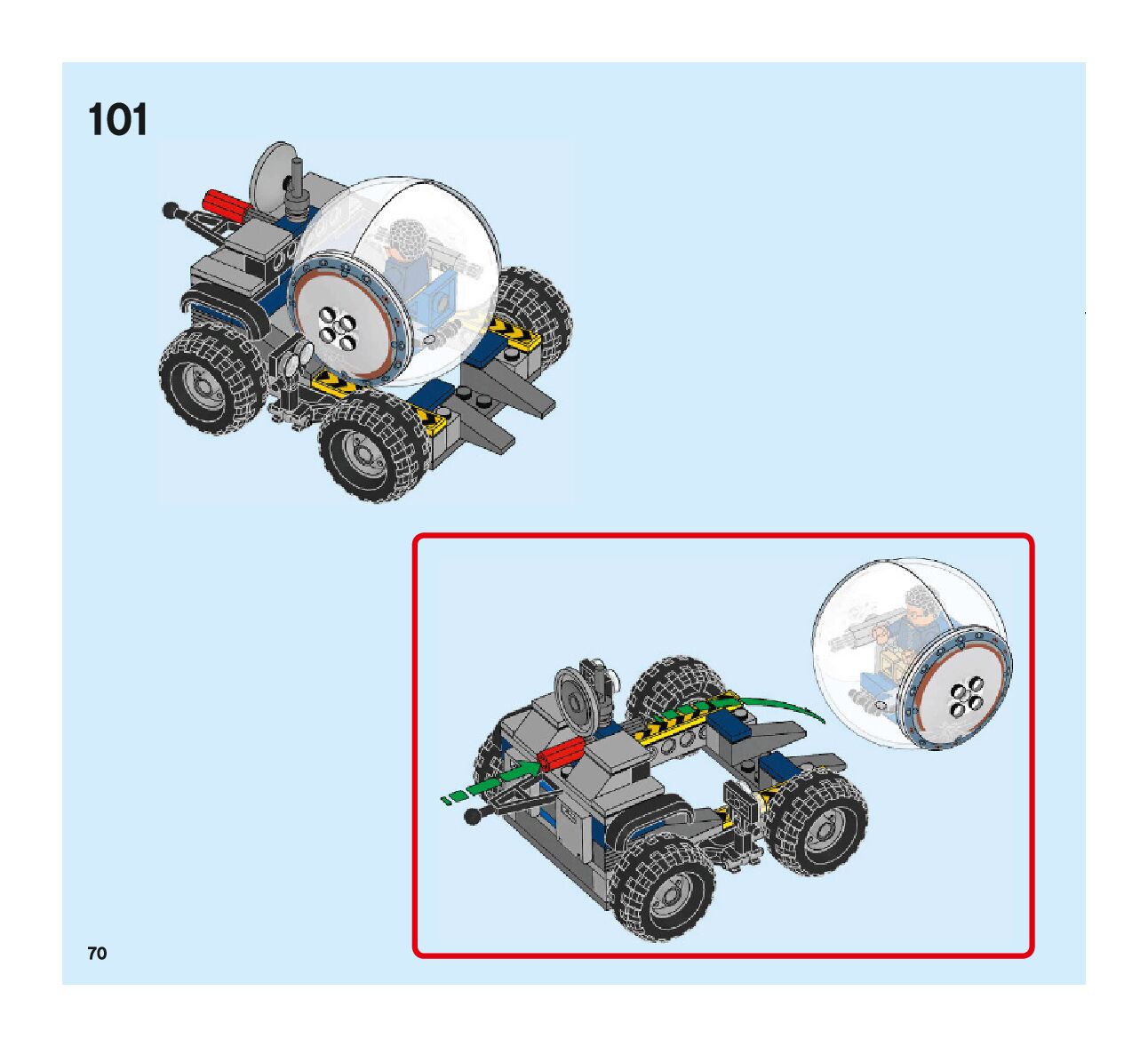 101

70