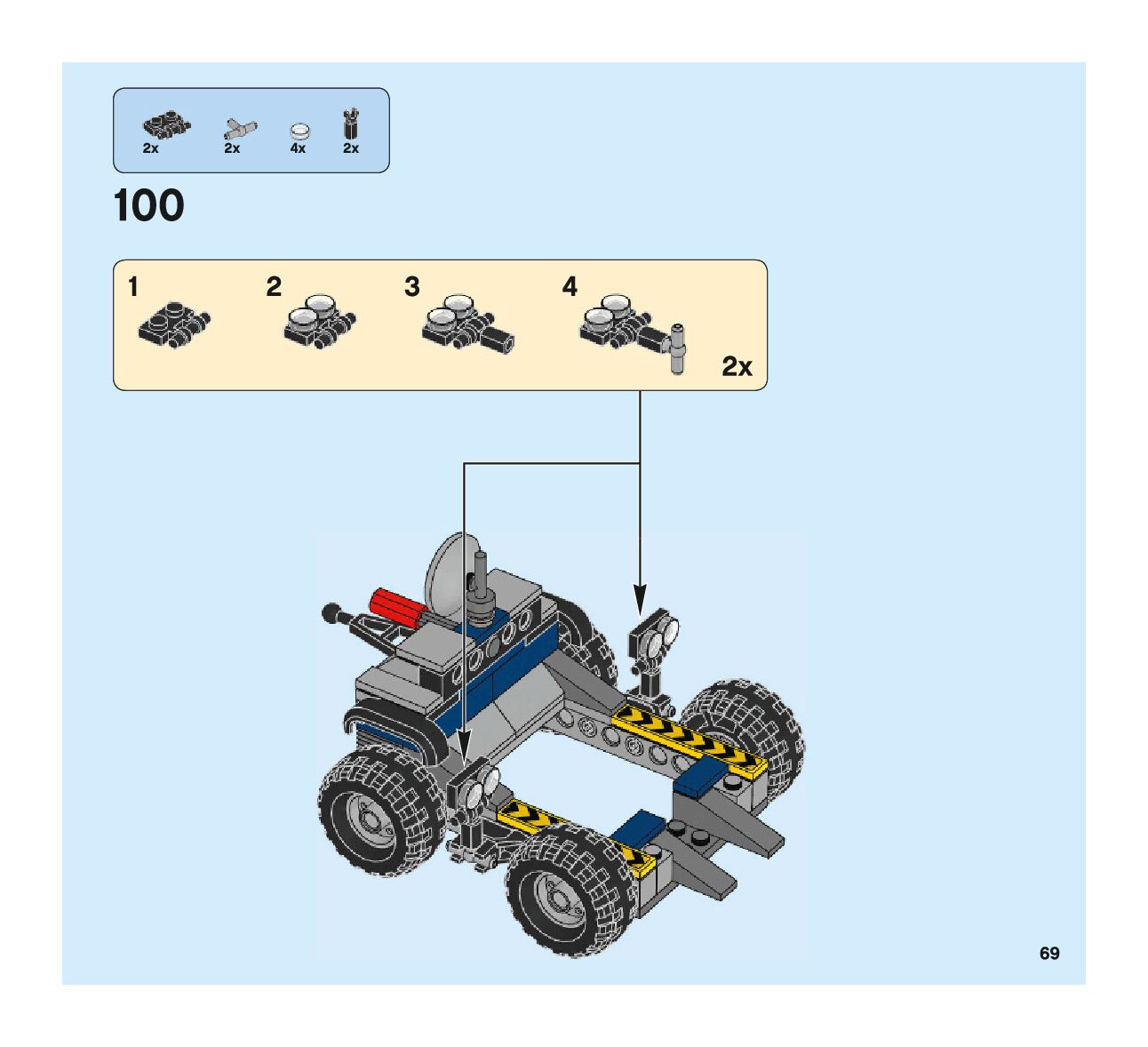 2x 2x 4x 2x

100

1

2

3

4

2x

69