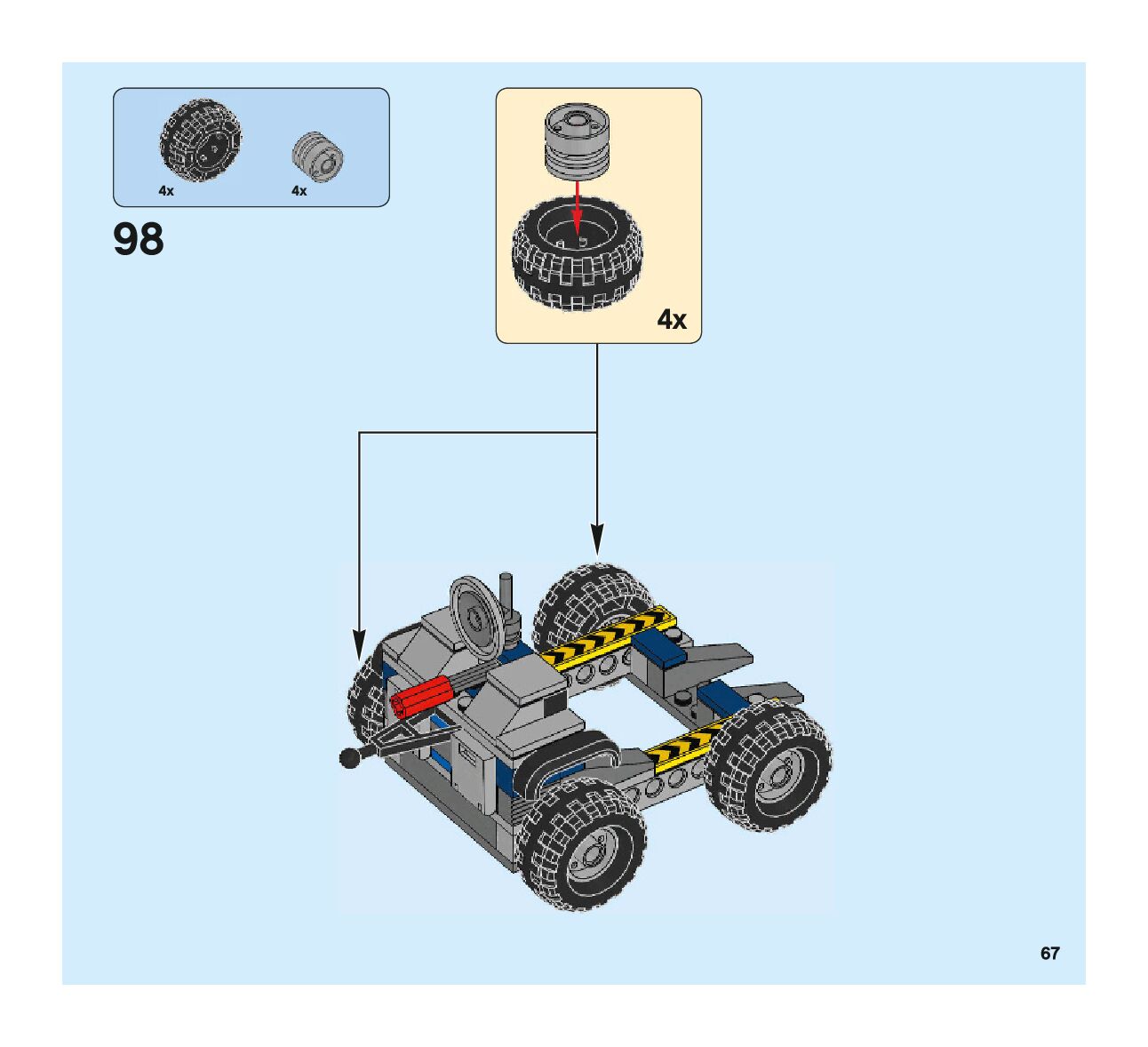 4x

4x

98

4x

67