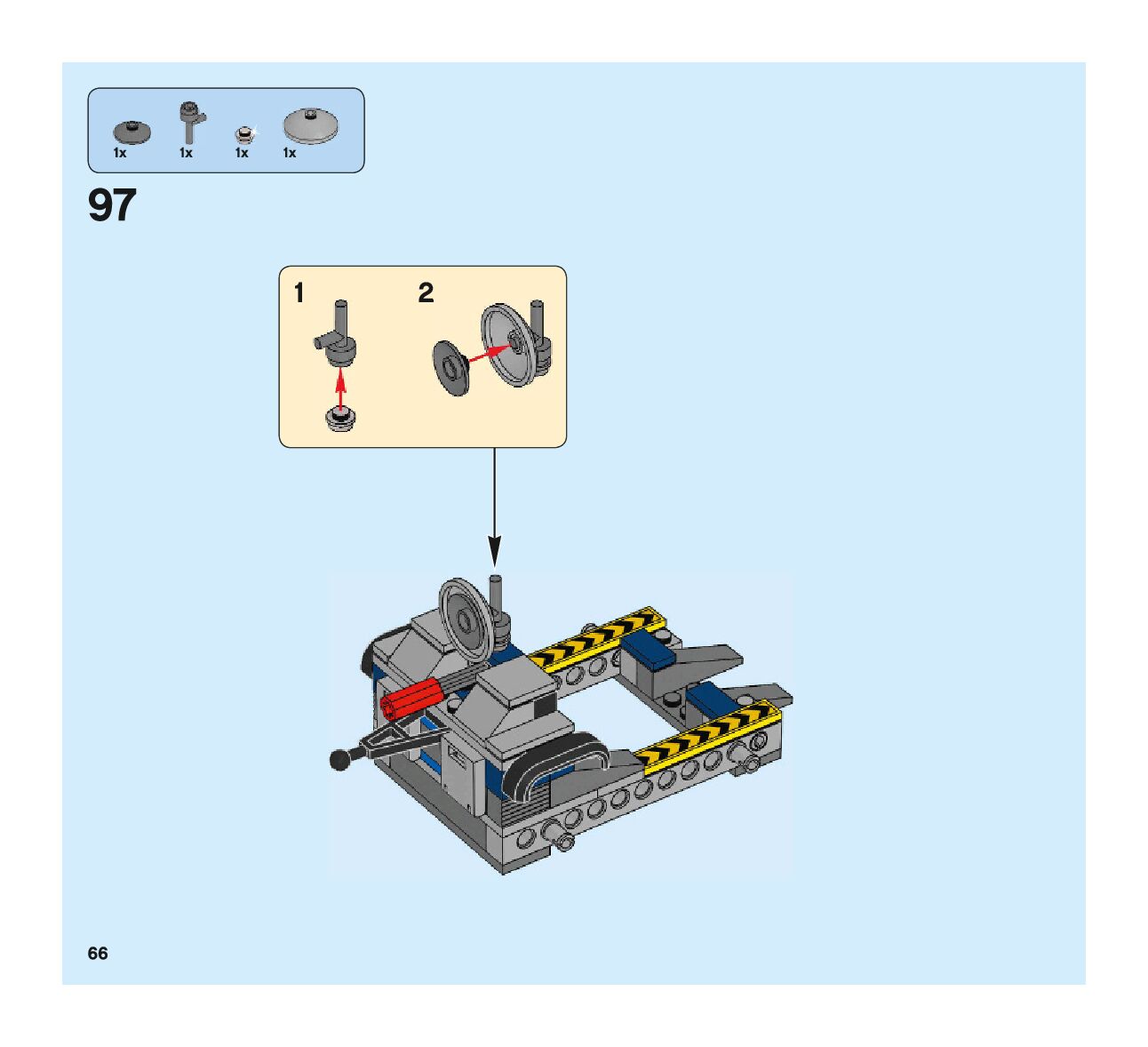 1x 1x 1x 1x

97

1

2

66