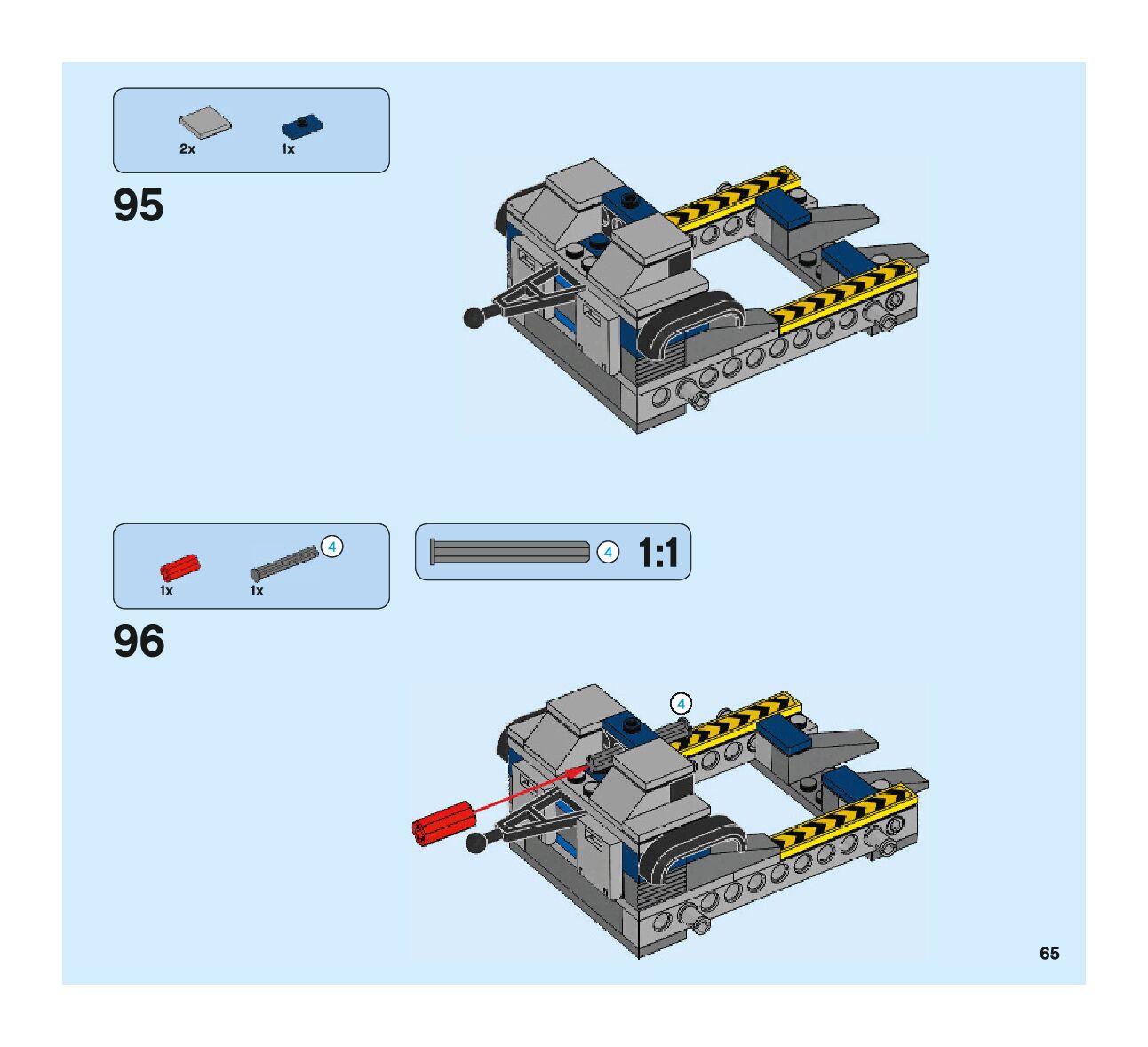 2x
1x

95

1x
1x
4

4
1:1

96

4

65