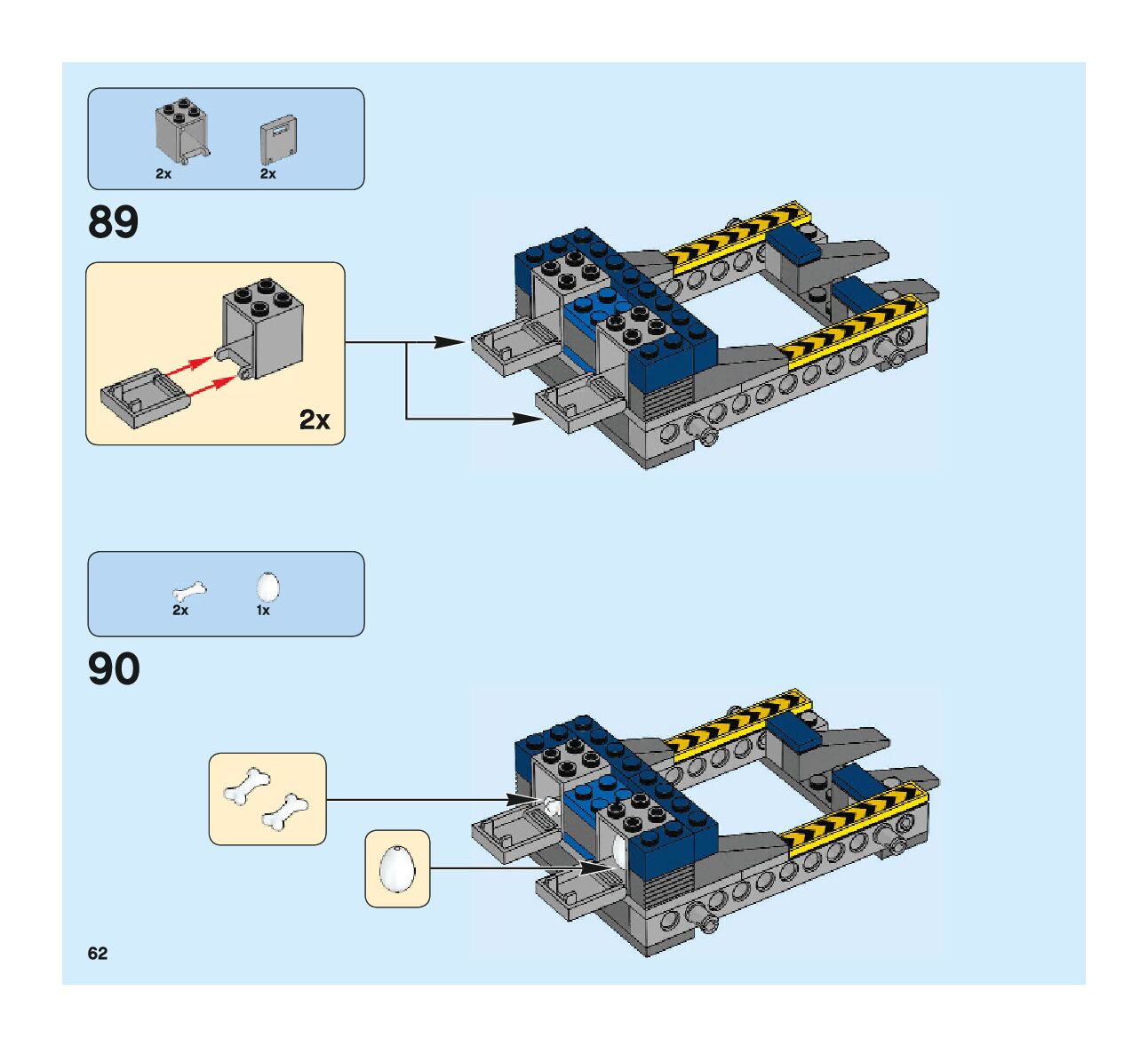 2x
2x

89

2x

2x
1x

90

62