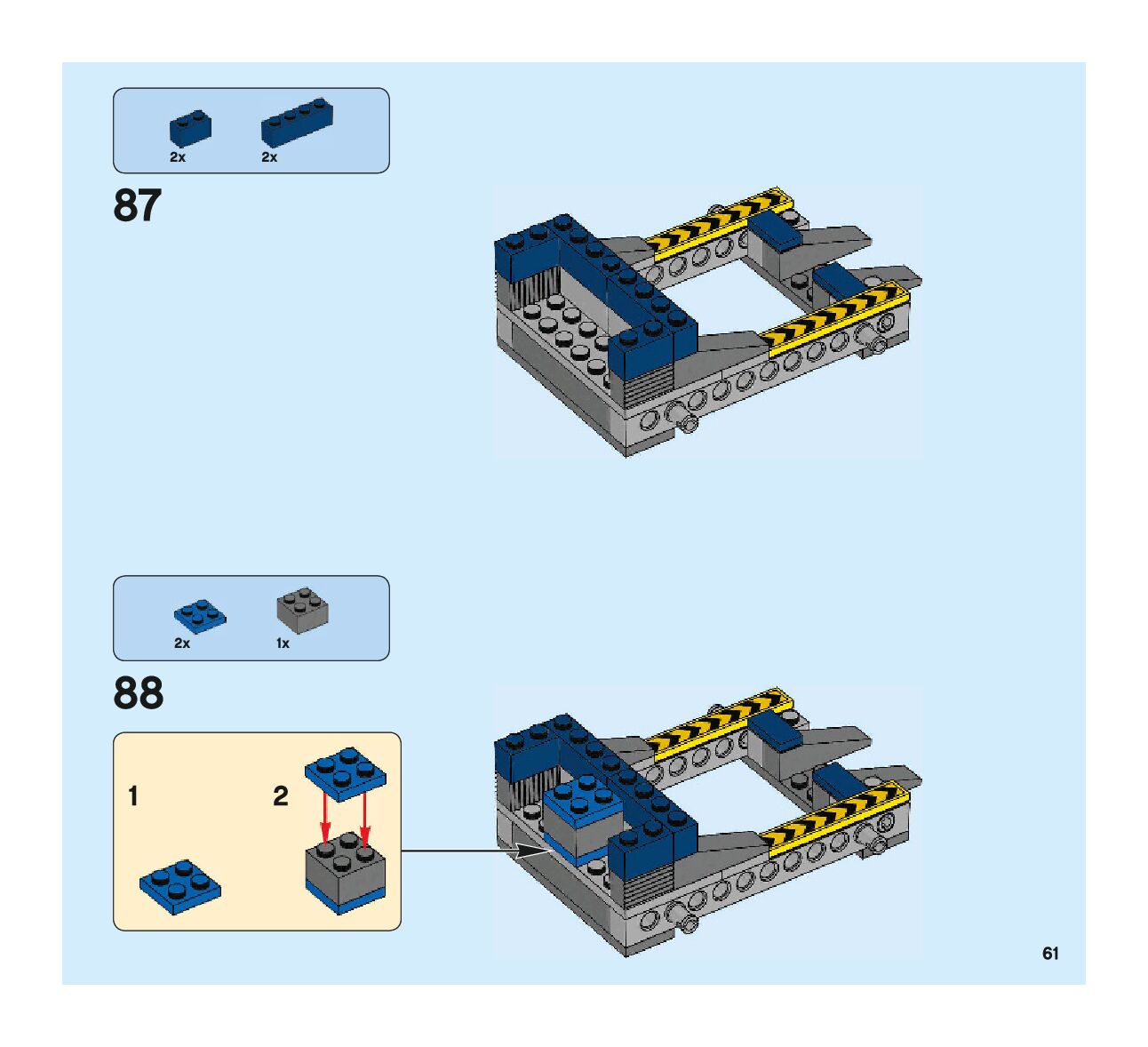 2x 2x

87

2x 1x

88

1 2

61