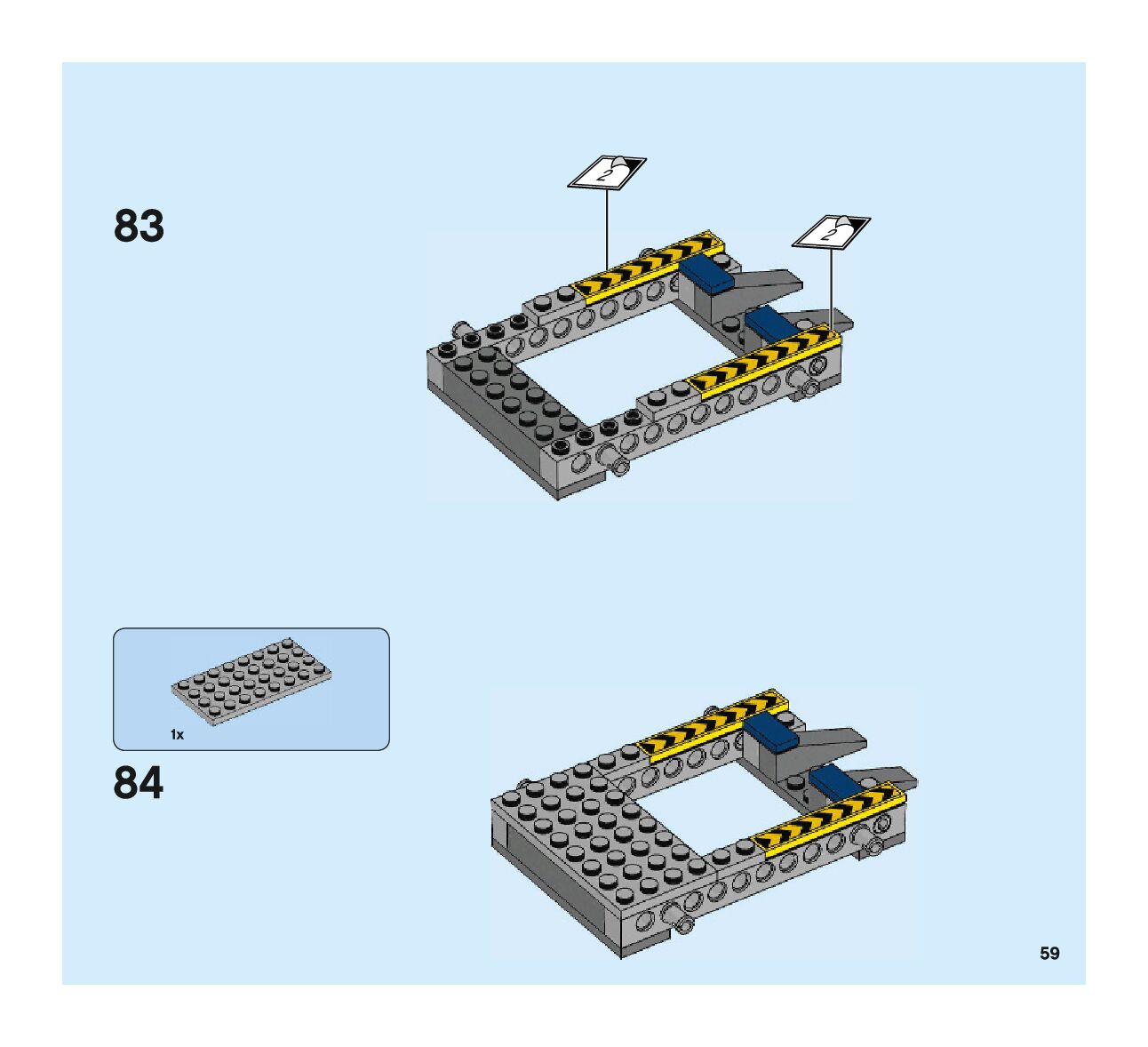 83

2

2

1x

84

59