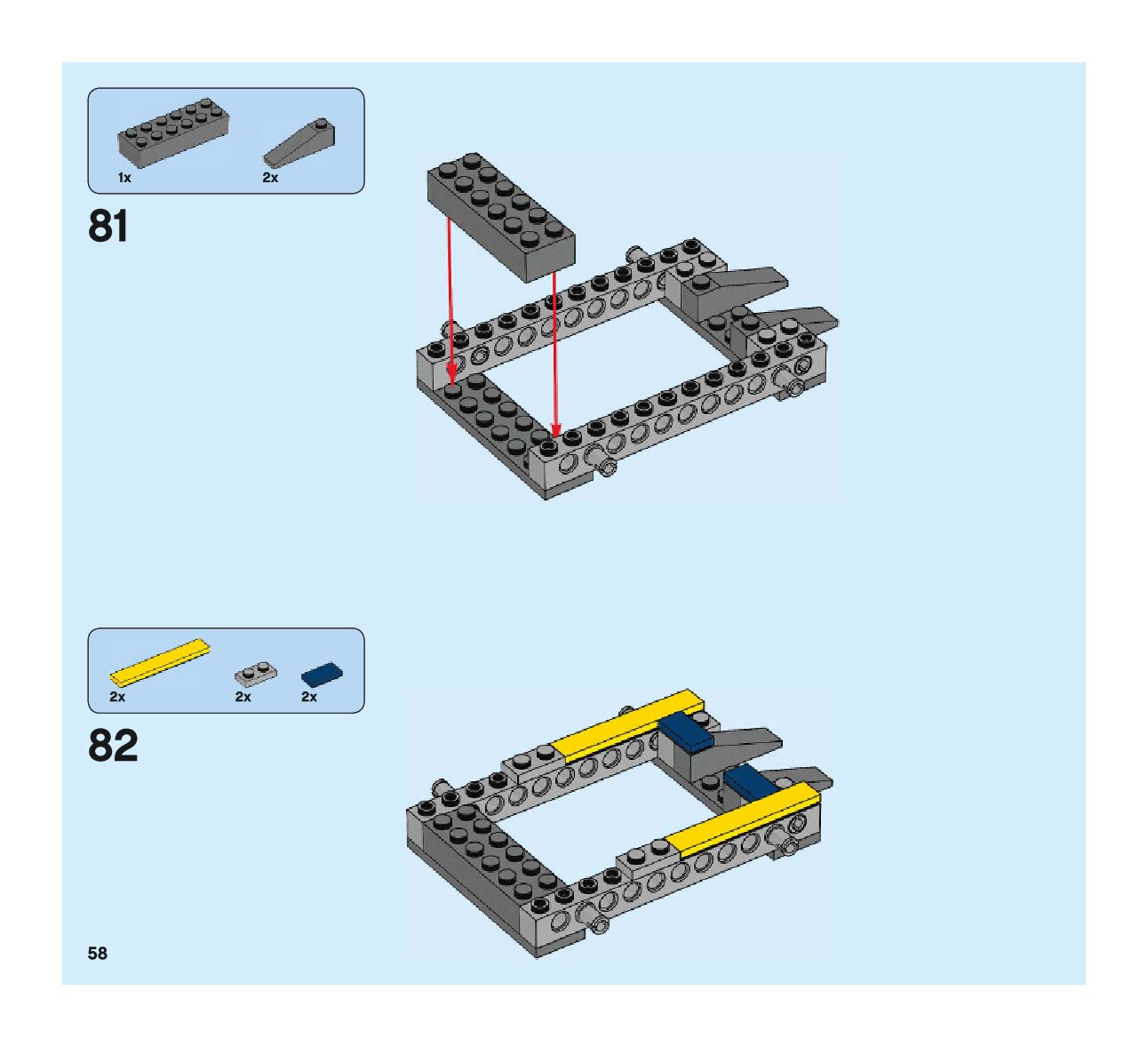 1x
2x

81

2x
2x
2x

82

58