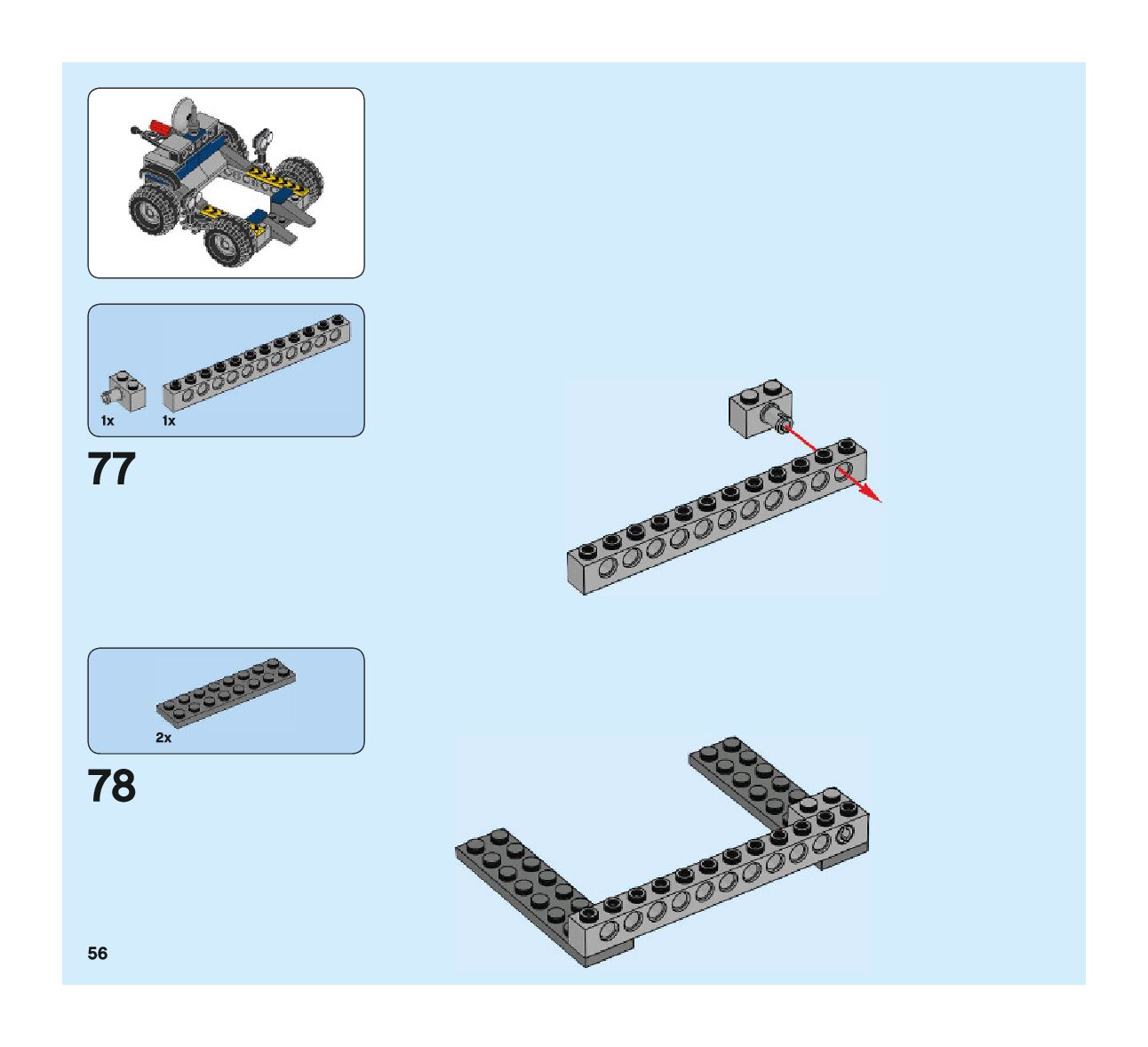 1x 1x

77

2x

78

56