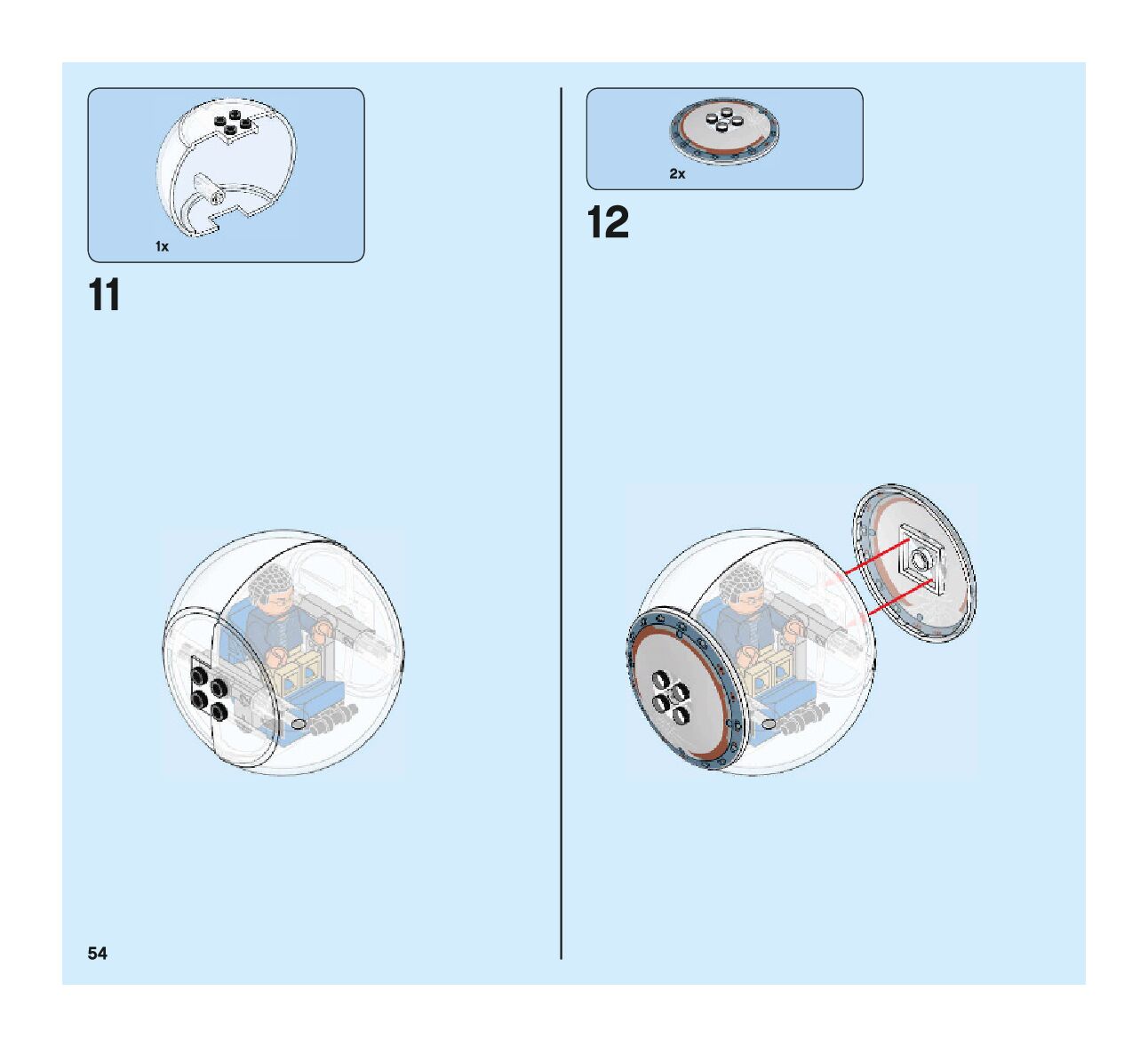 1x

11

2x

12

54