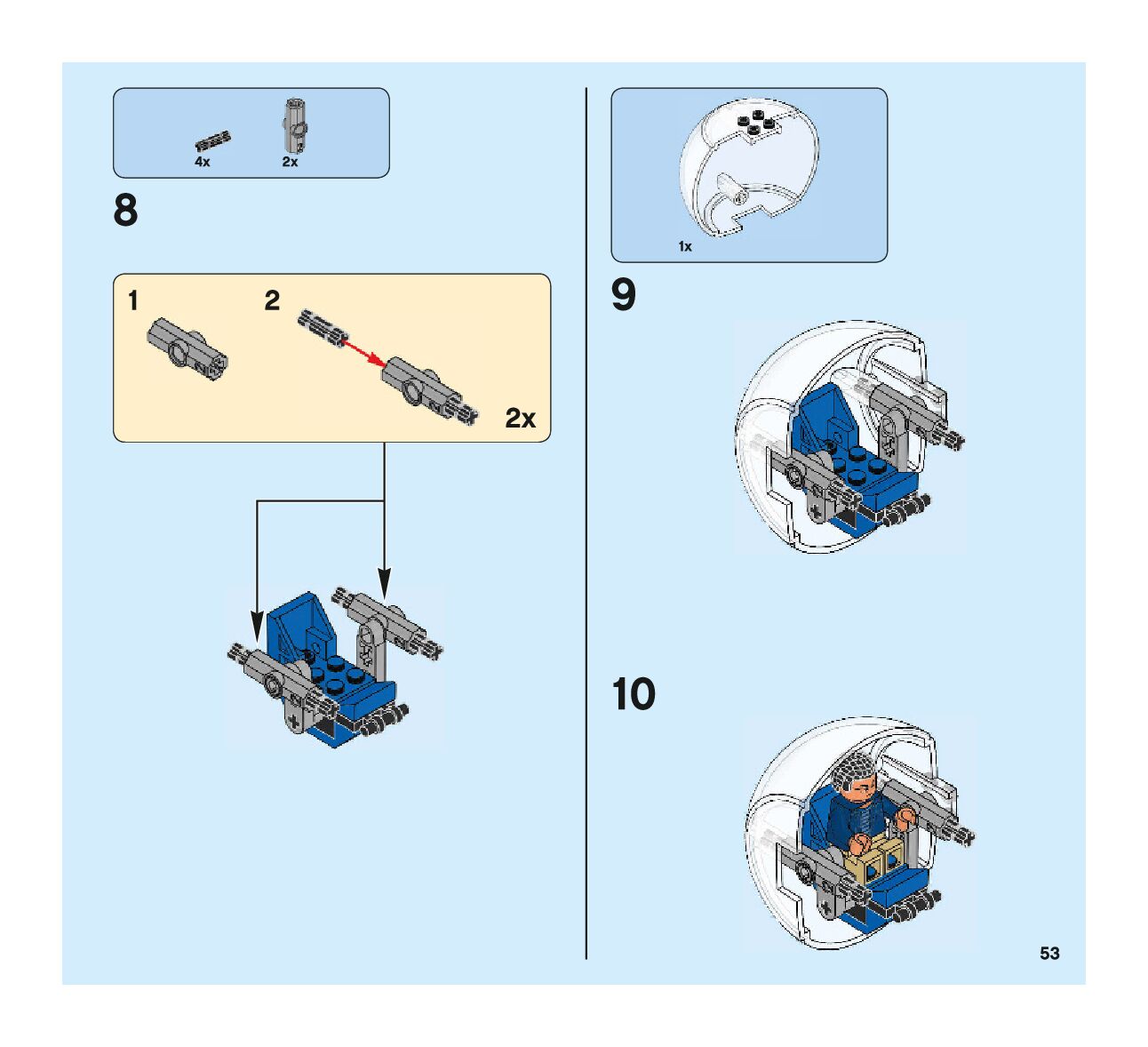 4x
2x

8

1
2
2x

1x

9

10

53