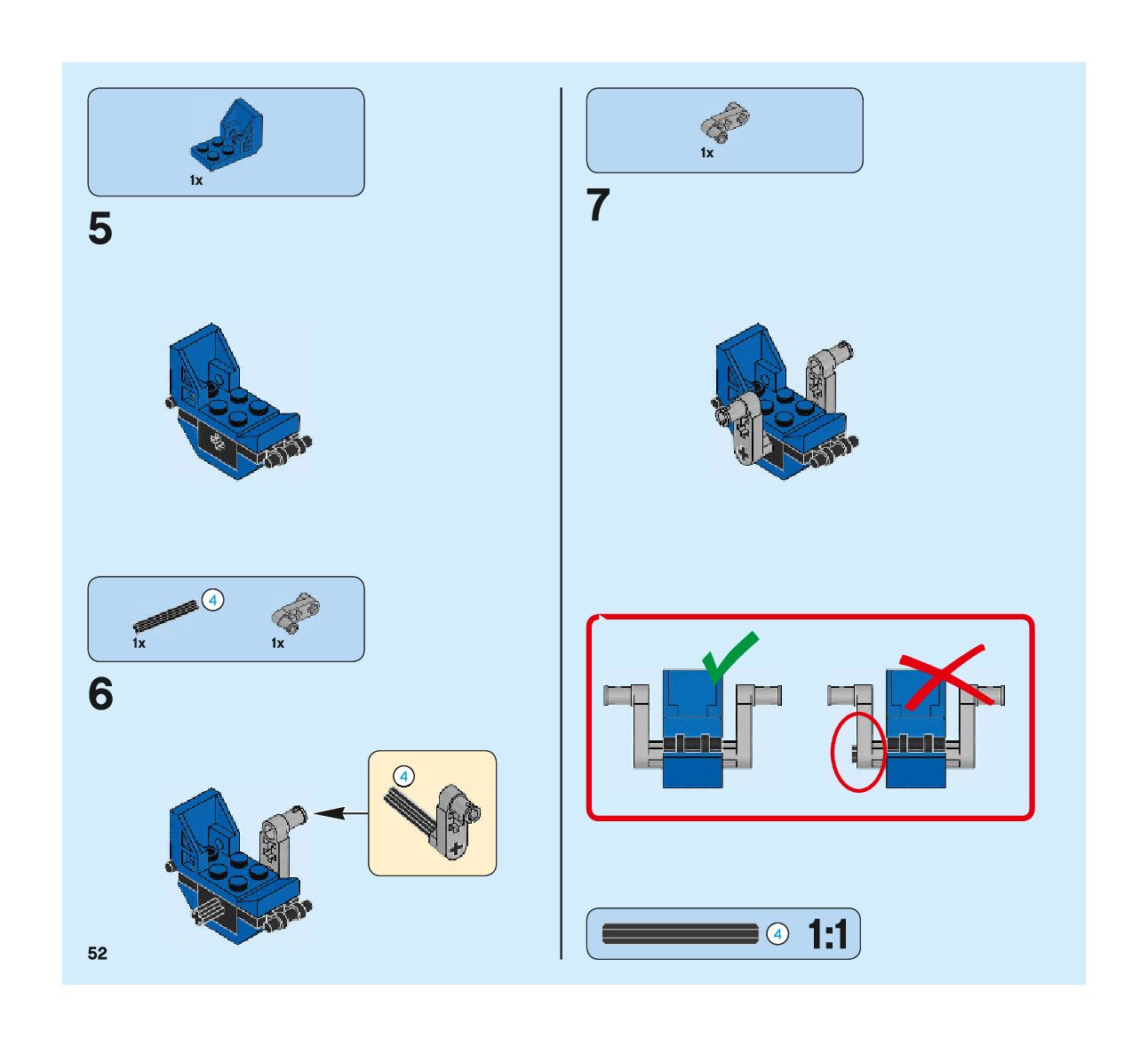 1x

5

4
1x
1x

6

4

52

1x

7

4 1:1