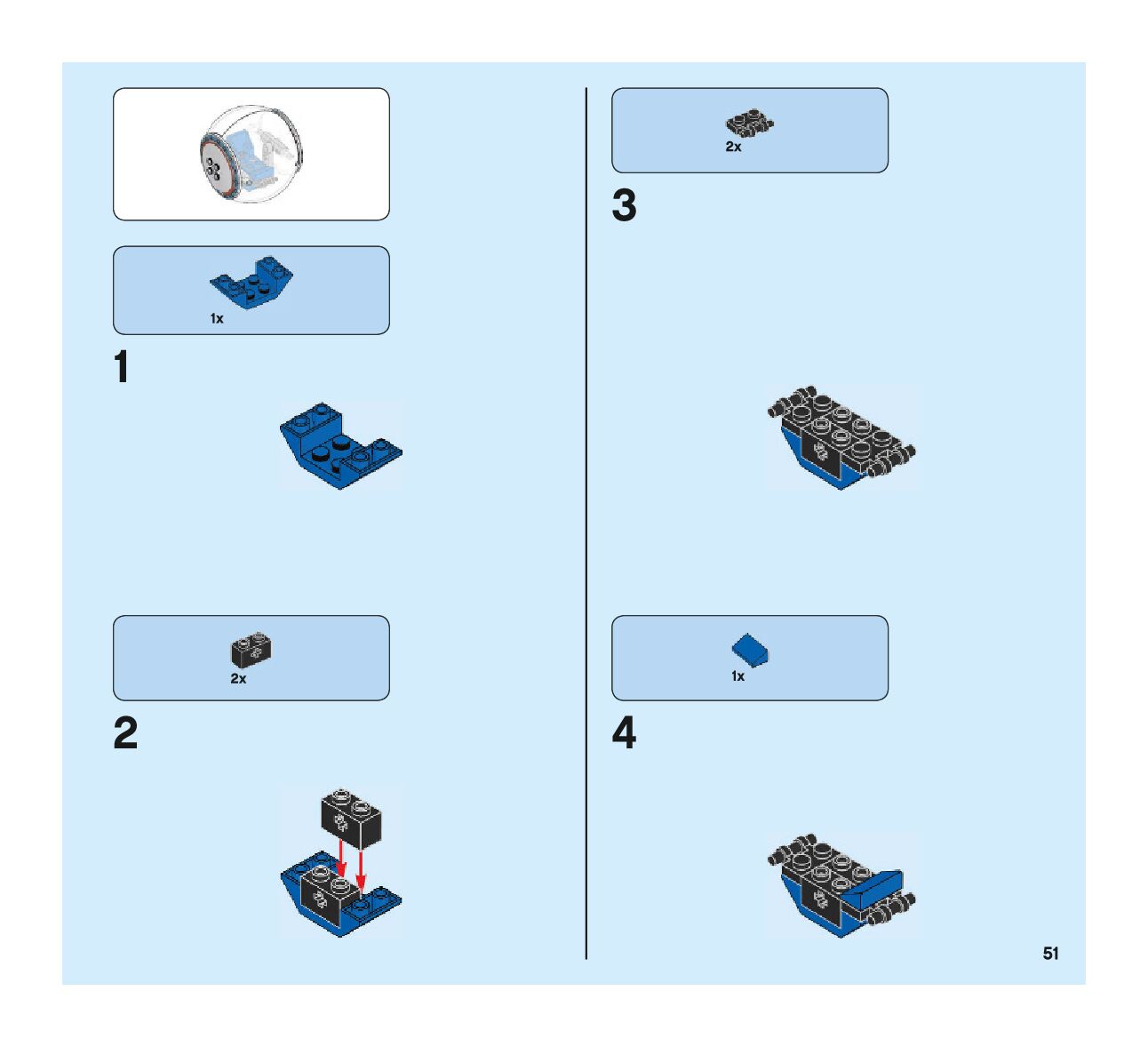 1x

1

2x

2

2x

3

1x

4

51