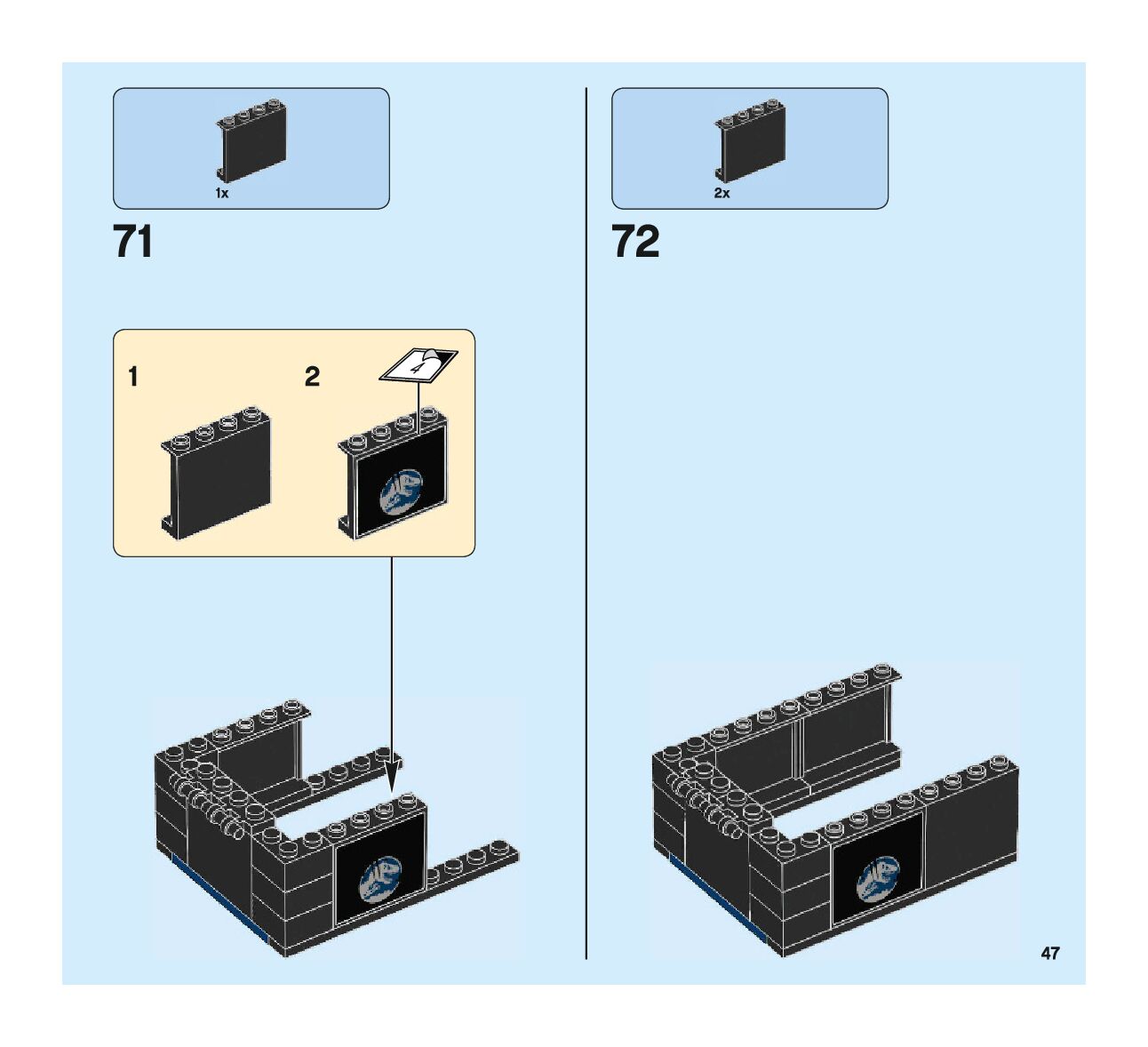 1x

71

1

2

4

2x

72

47