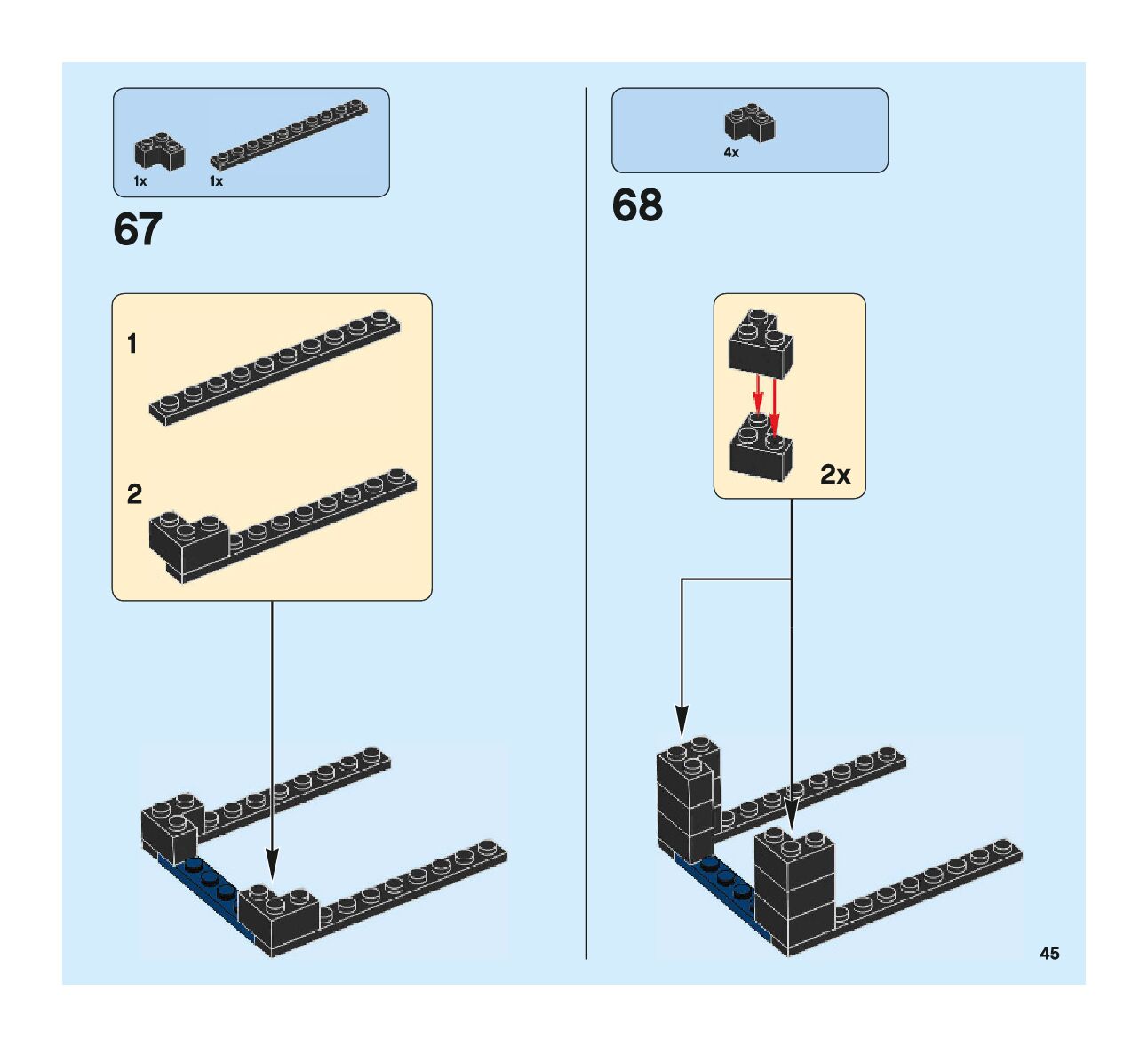 1x 1x

67

1

2

4x

68

2x

45