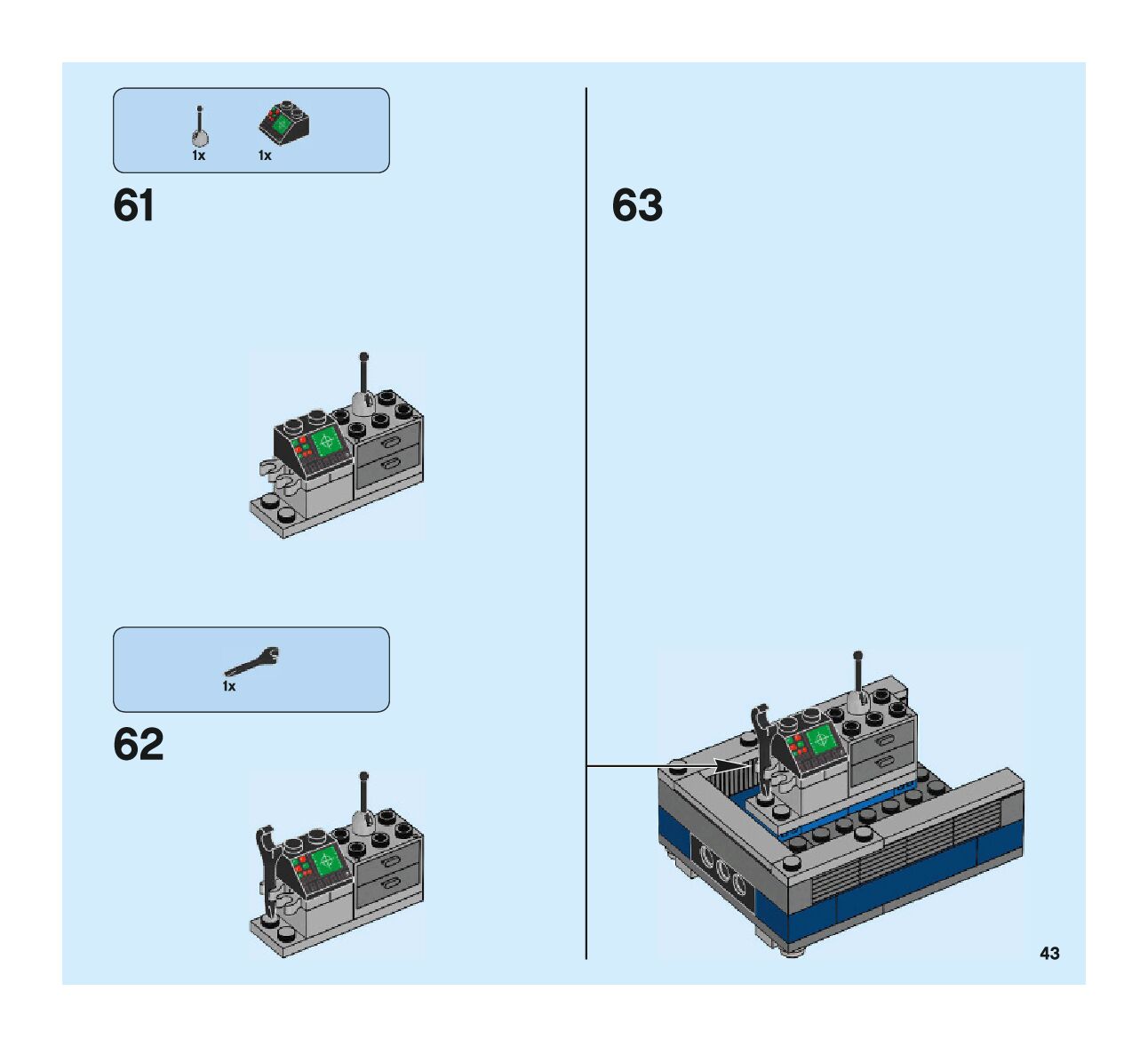 1x 1x

61

1x

62

63

43