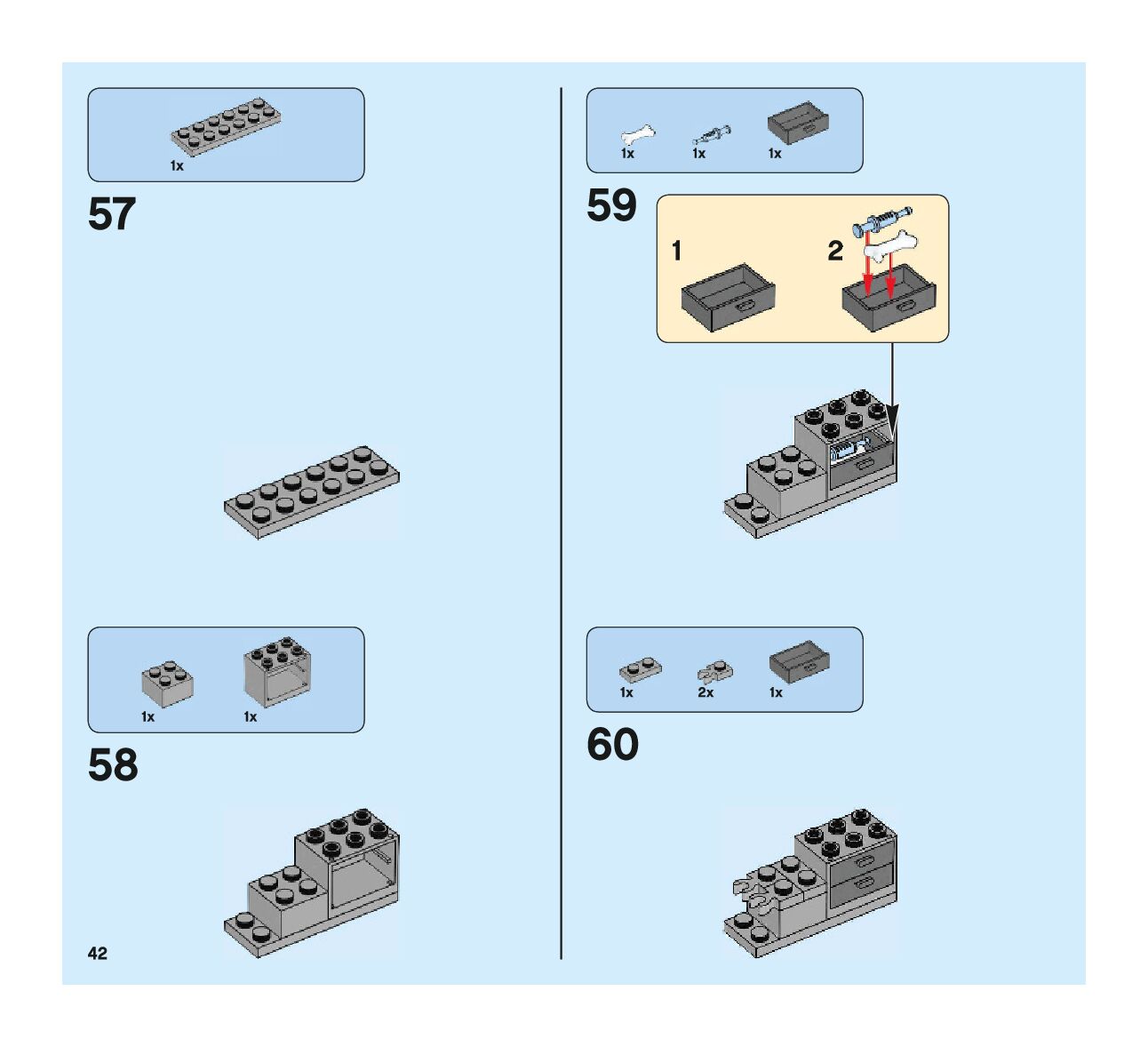 1x

57

1x 1x

58

42

1x 1x 1x

59

1

2

1x 2x 1x

60