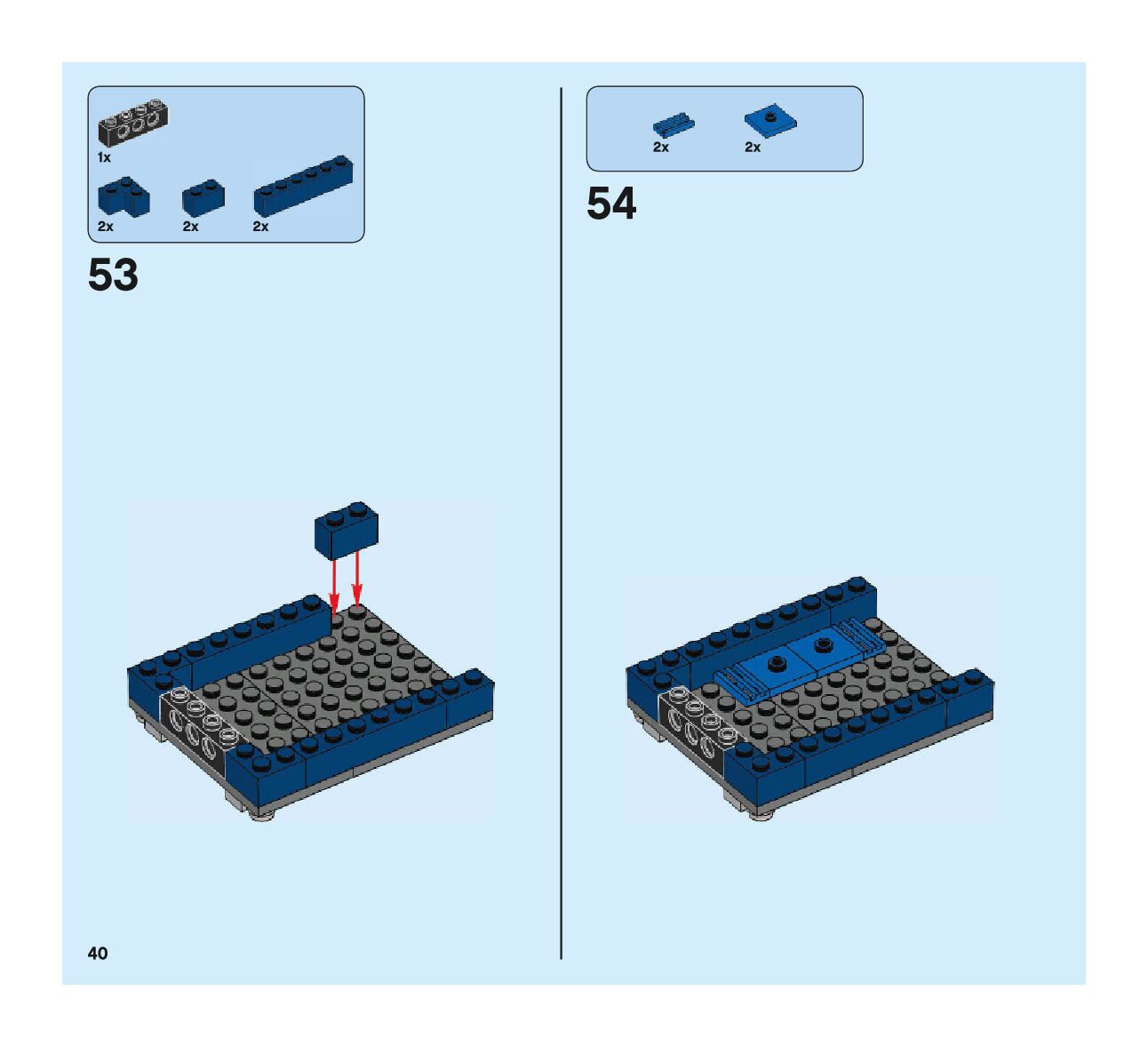 1x

2x

2x

2x

53

2x

2x

54

40