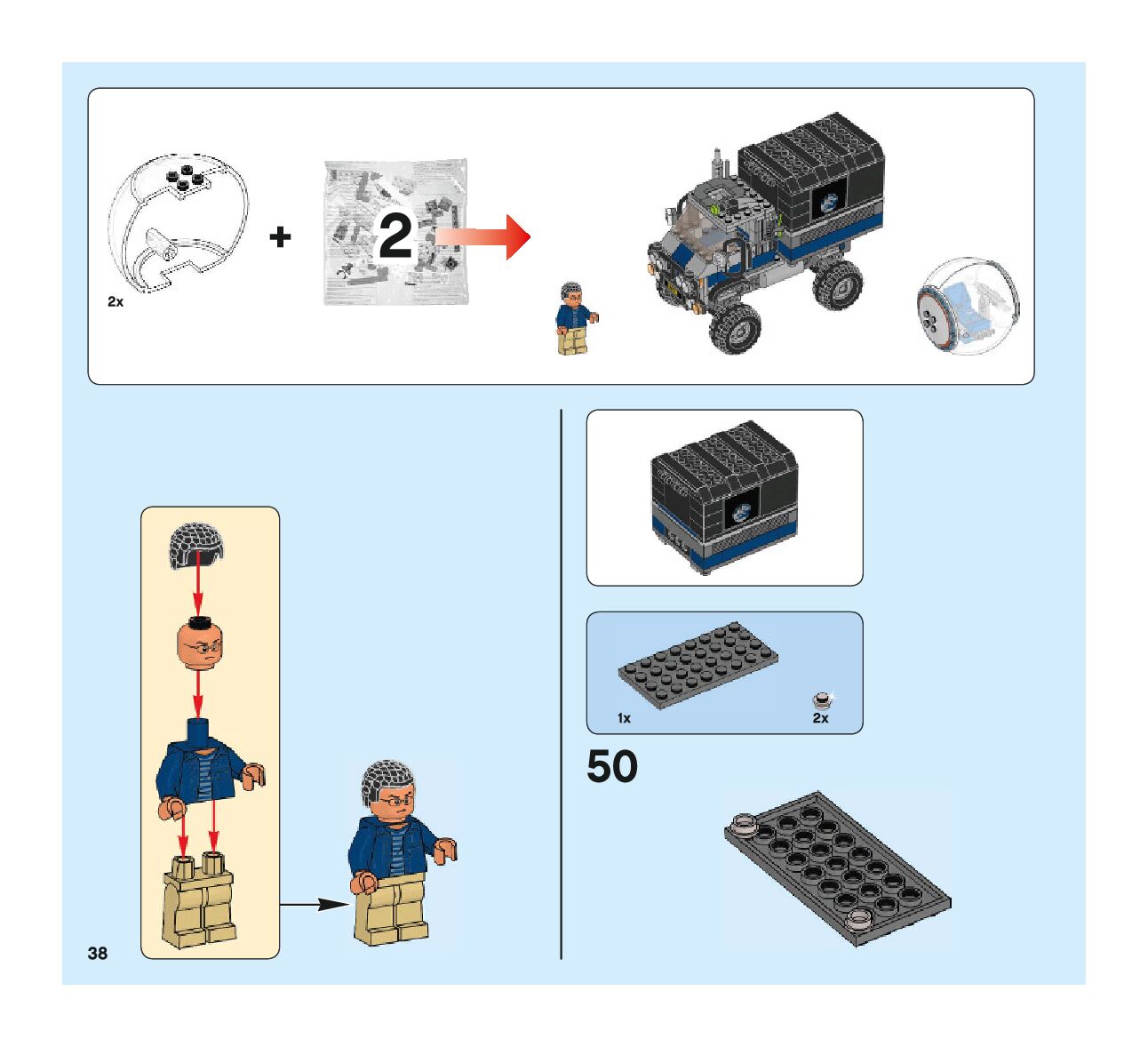 2x

+

2

1x

2x

50

38