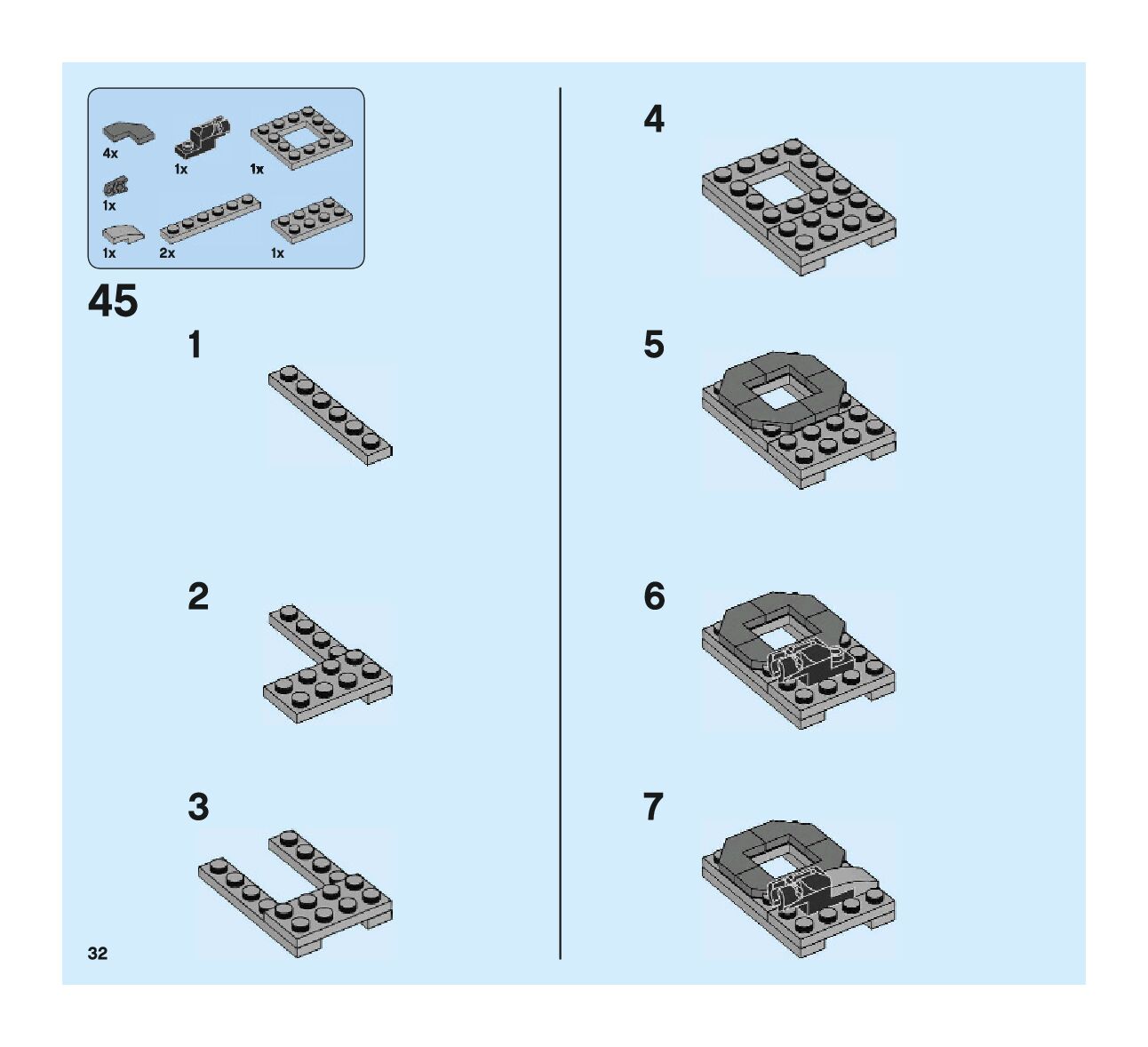 4x
1x
1x
1x
1x
2x
1x

45

1

2

3

32

4

5

6

7