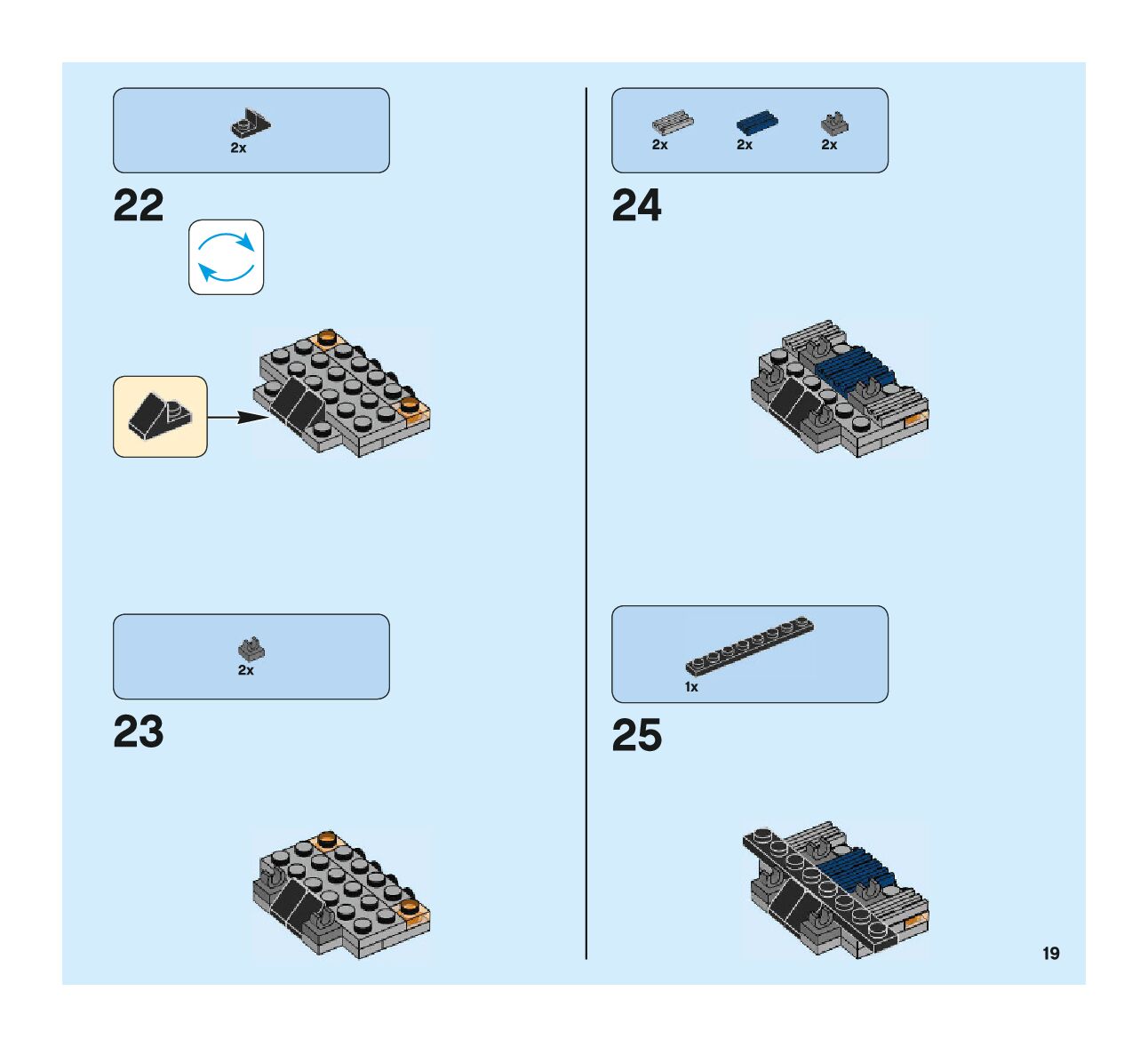 2x

22

2x

23

2x 2x 2x

24

1x

25

19