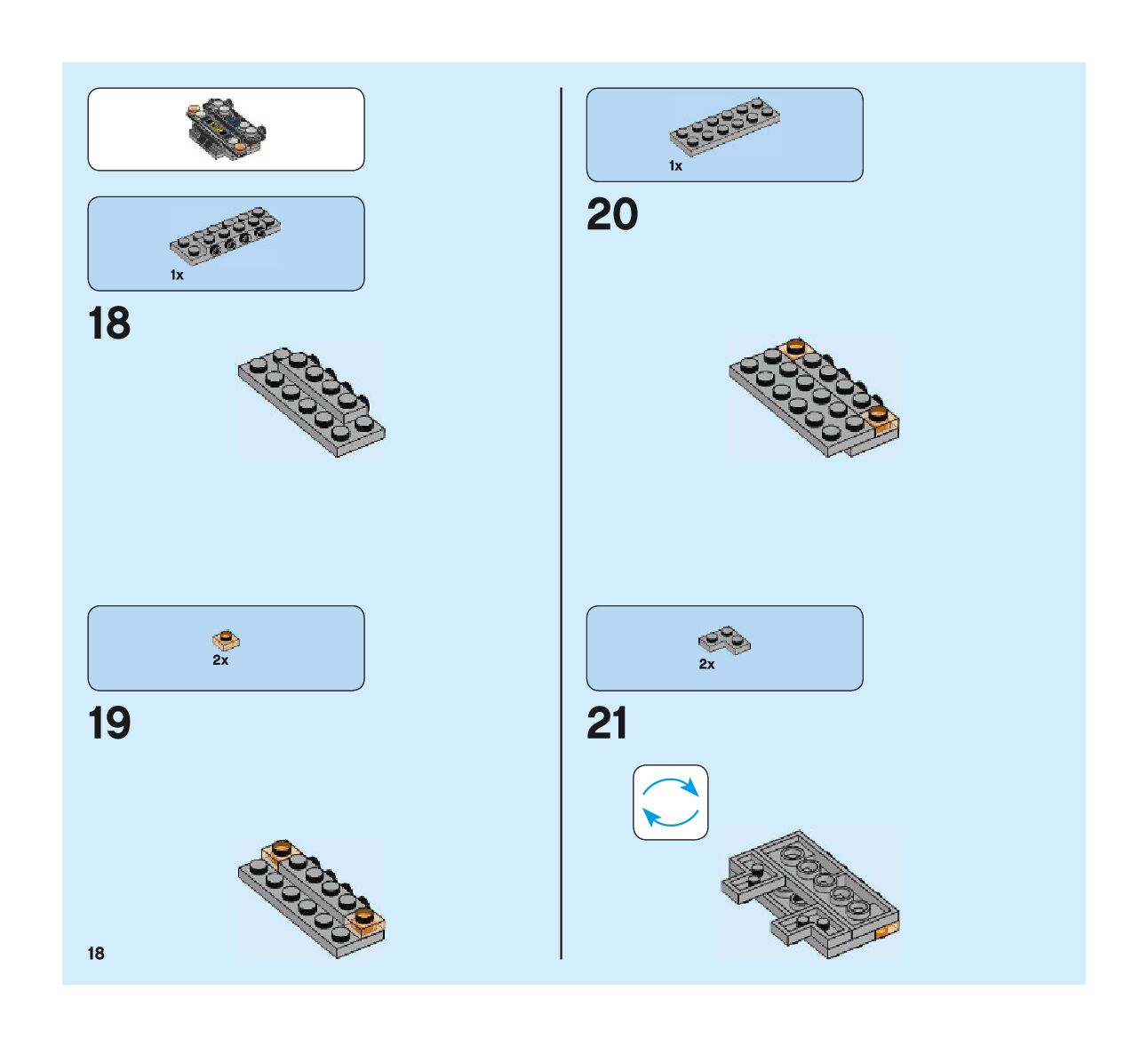 1x

18

2x

19

18

1x

20

2x

21