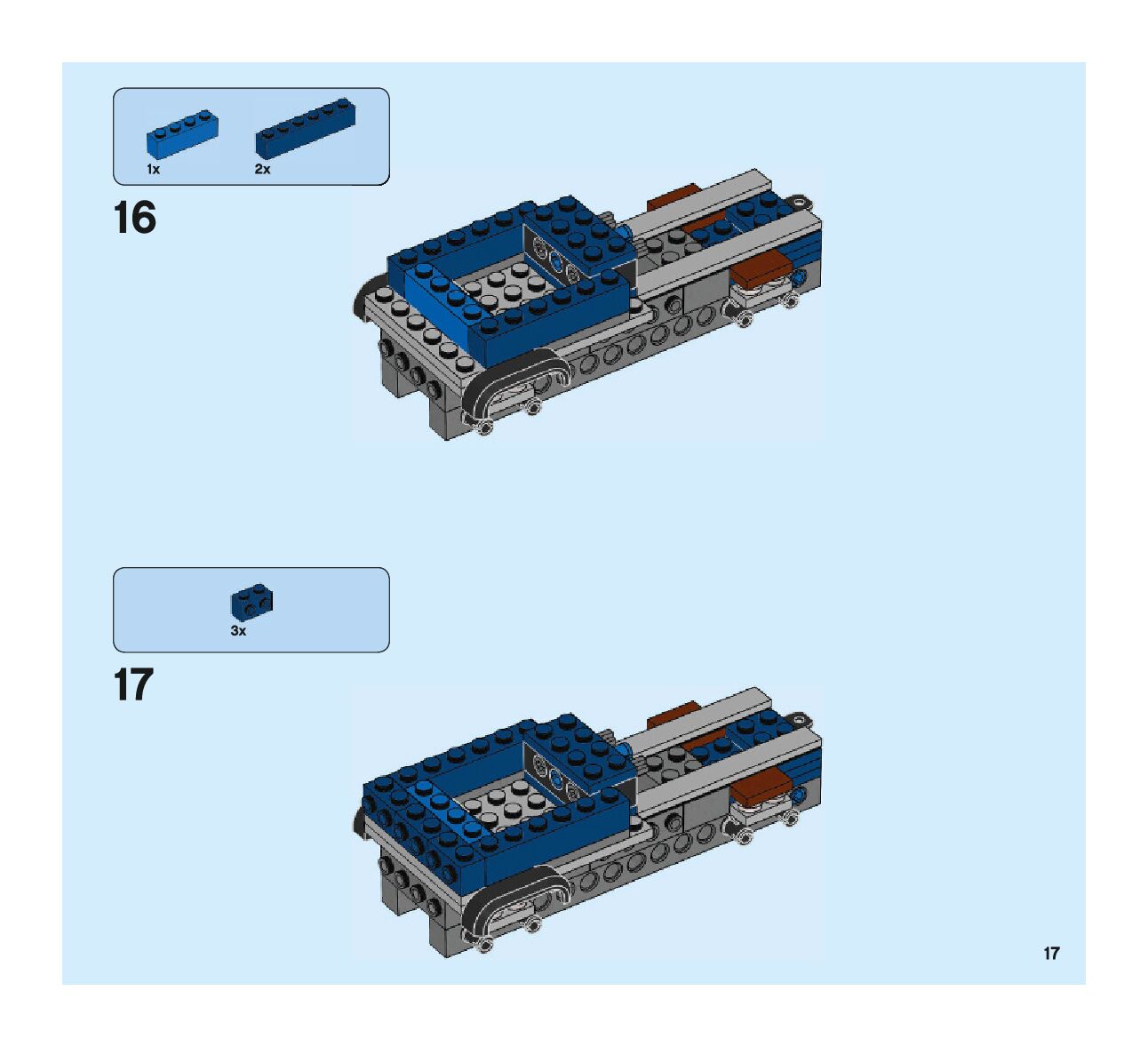 1x 2x

16

3x

17

17