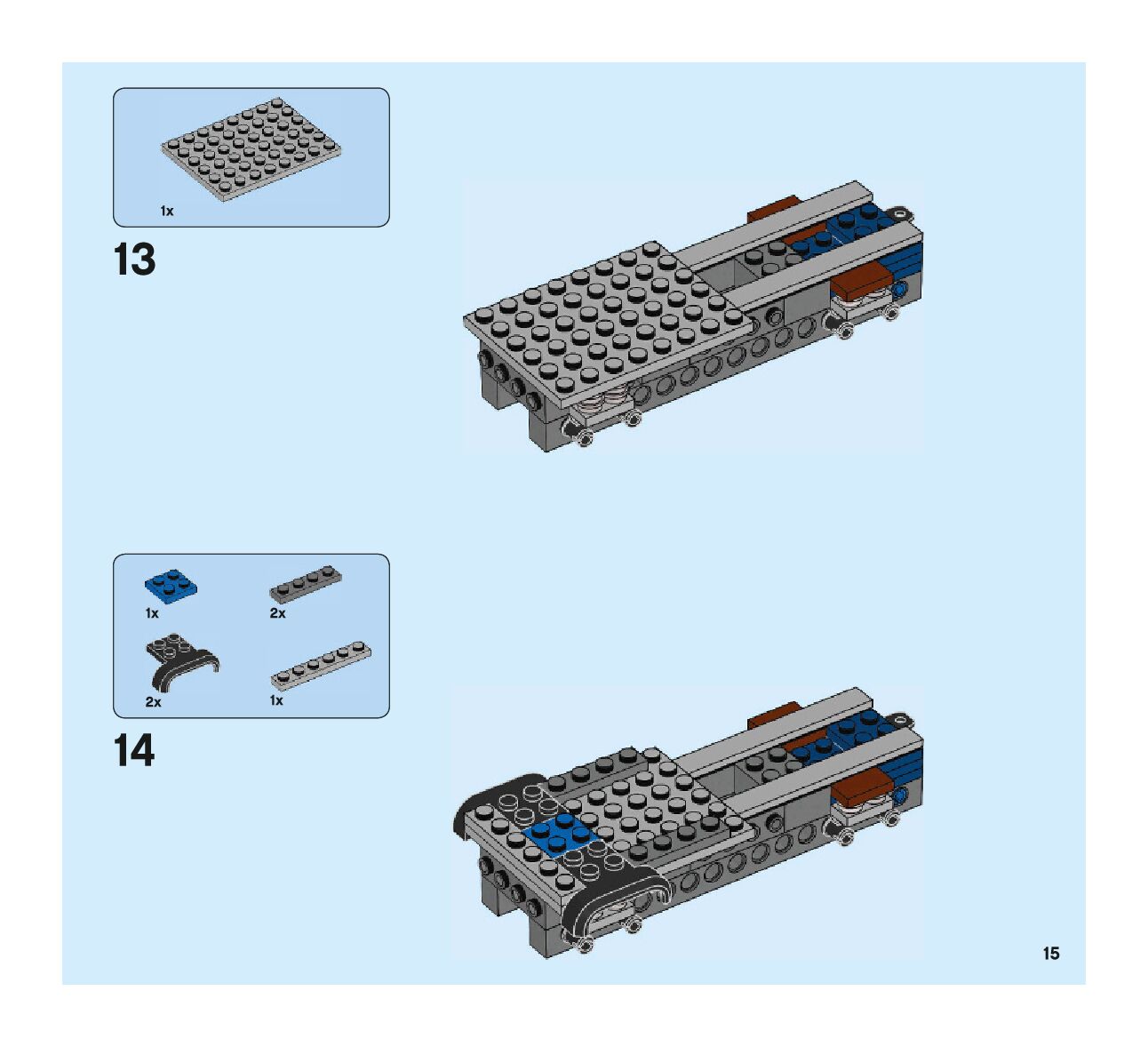 1x

13

1x

2x

2x

1x

14

15