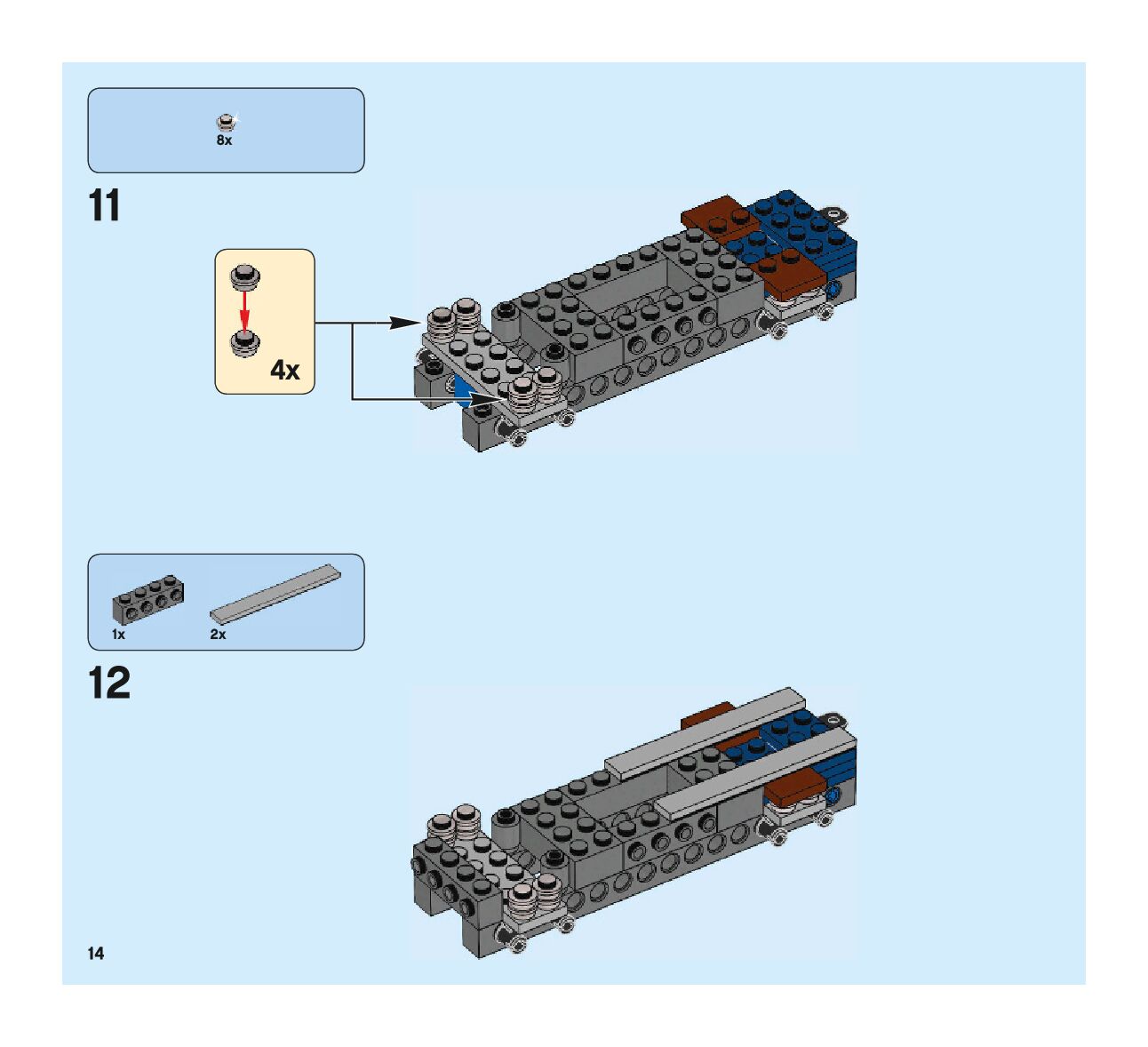 8x

11

4x

1x
2x

12

14