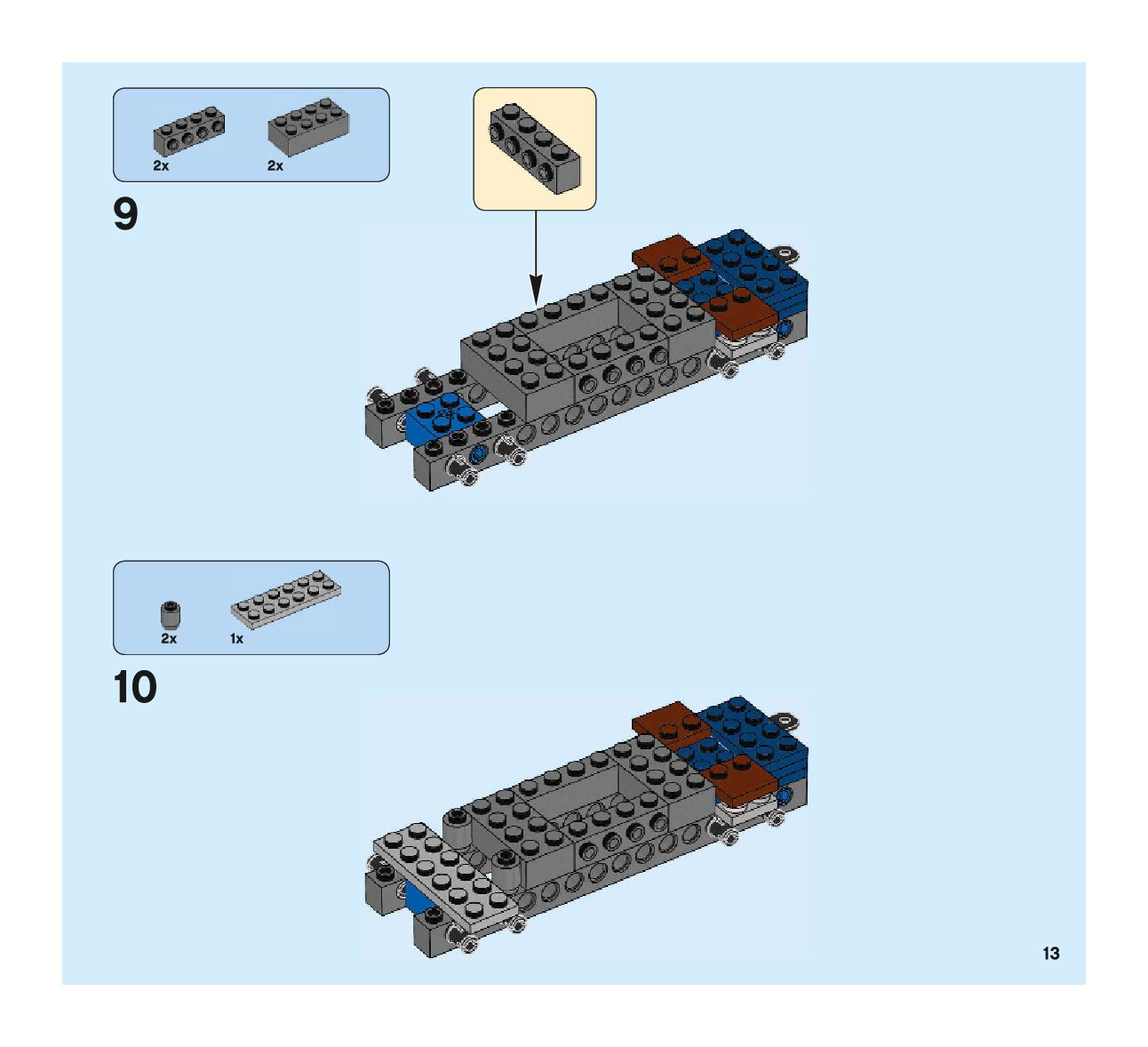 2x 2x

9

2x 1x

10

13