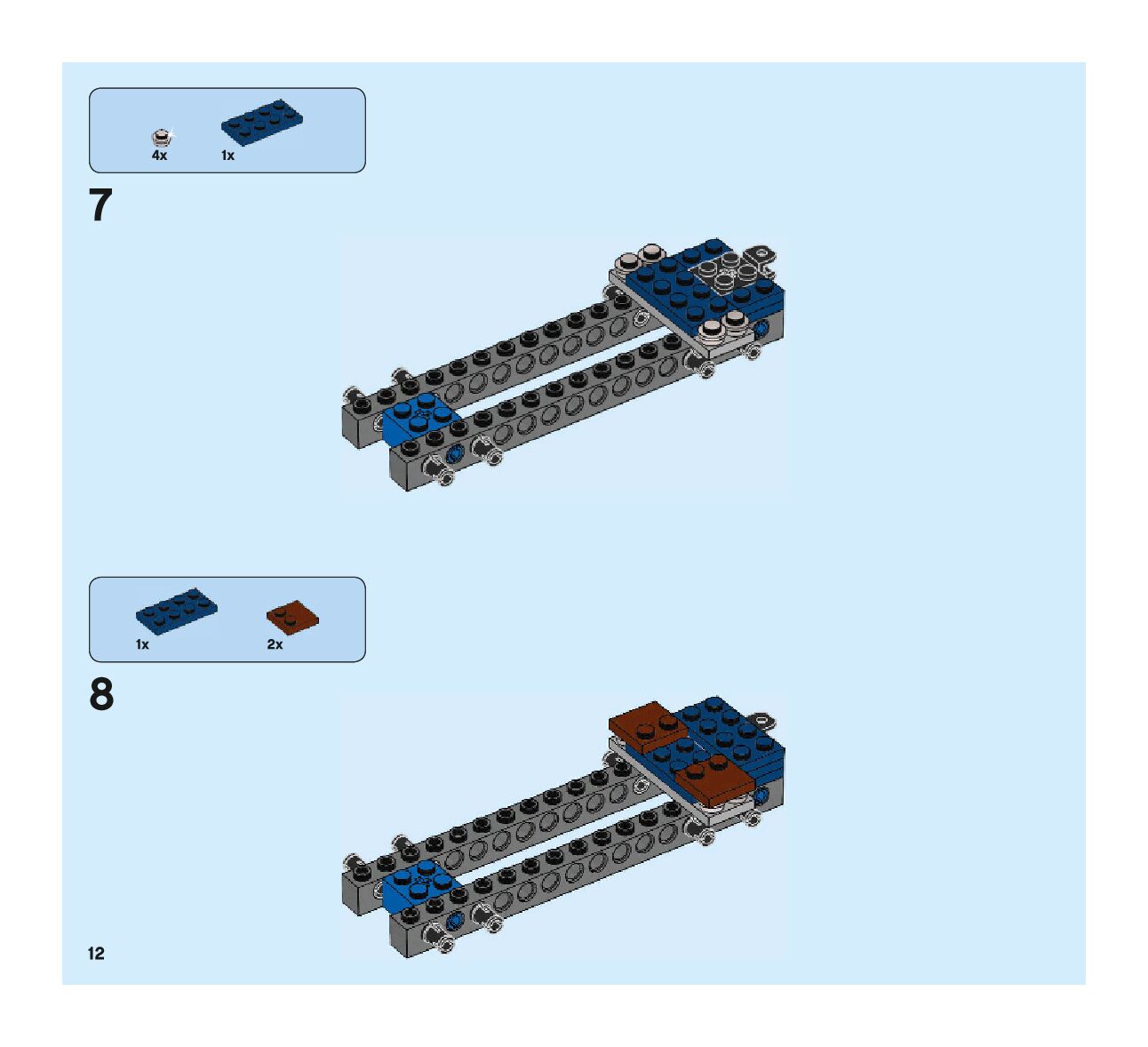 4x 1x

7

1x 2x

8

12