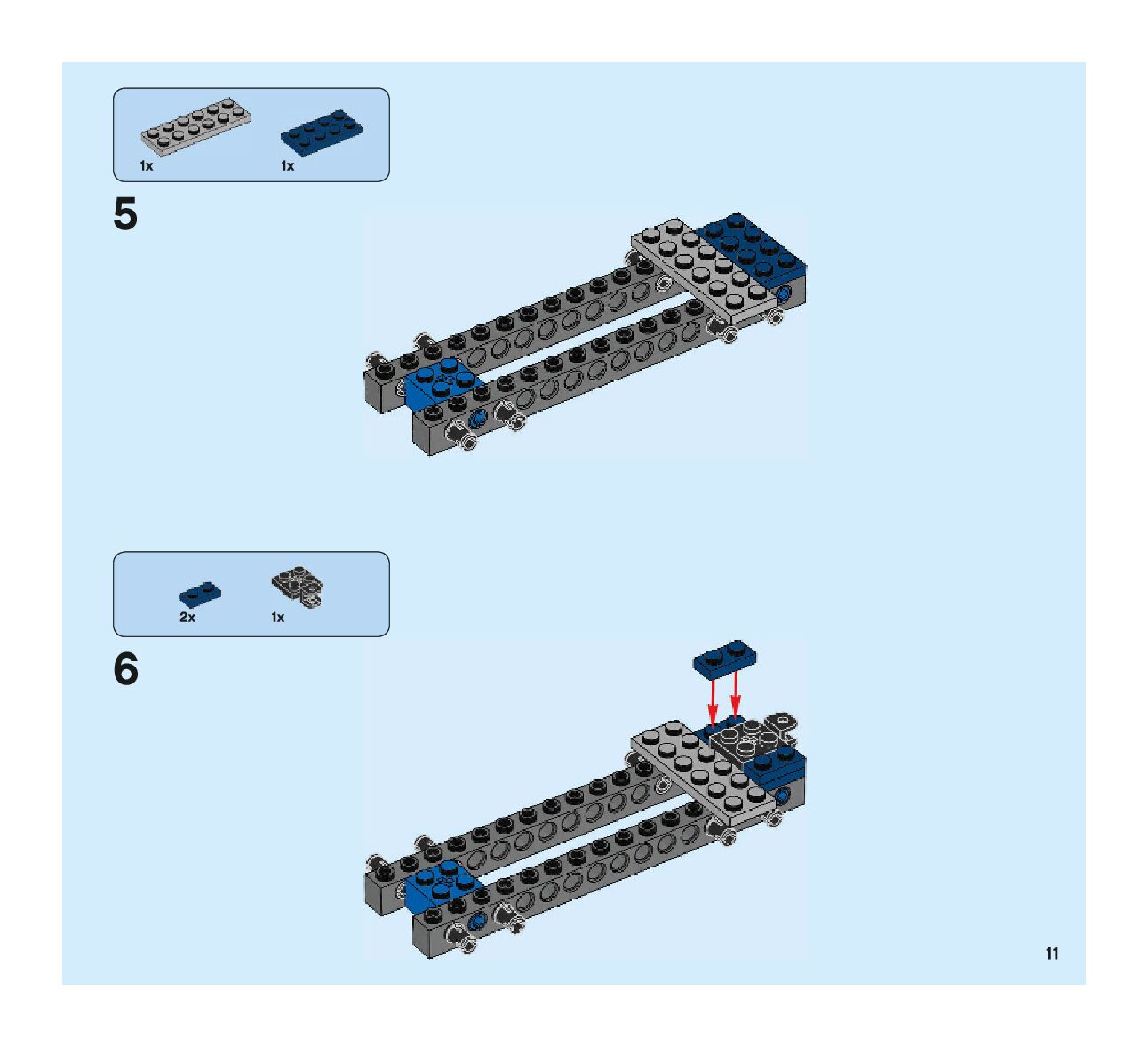 1x 1x

5

2x 1x

6

11