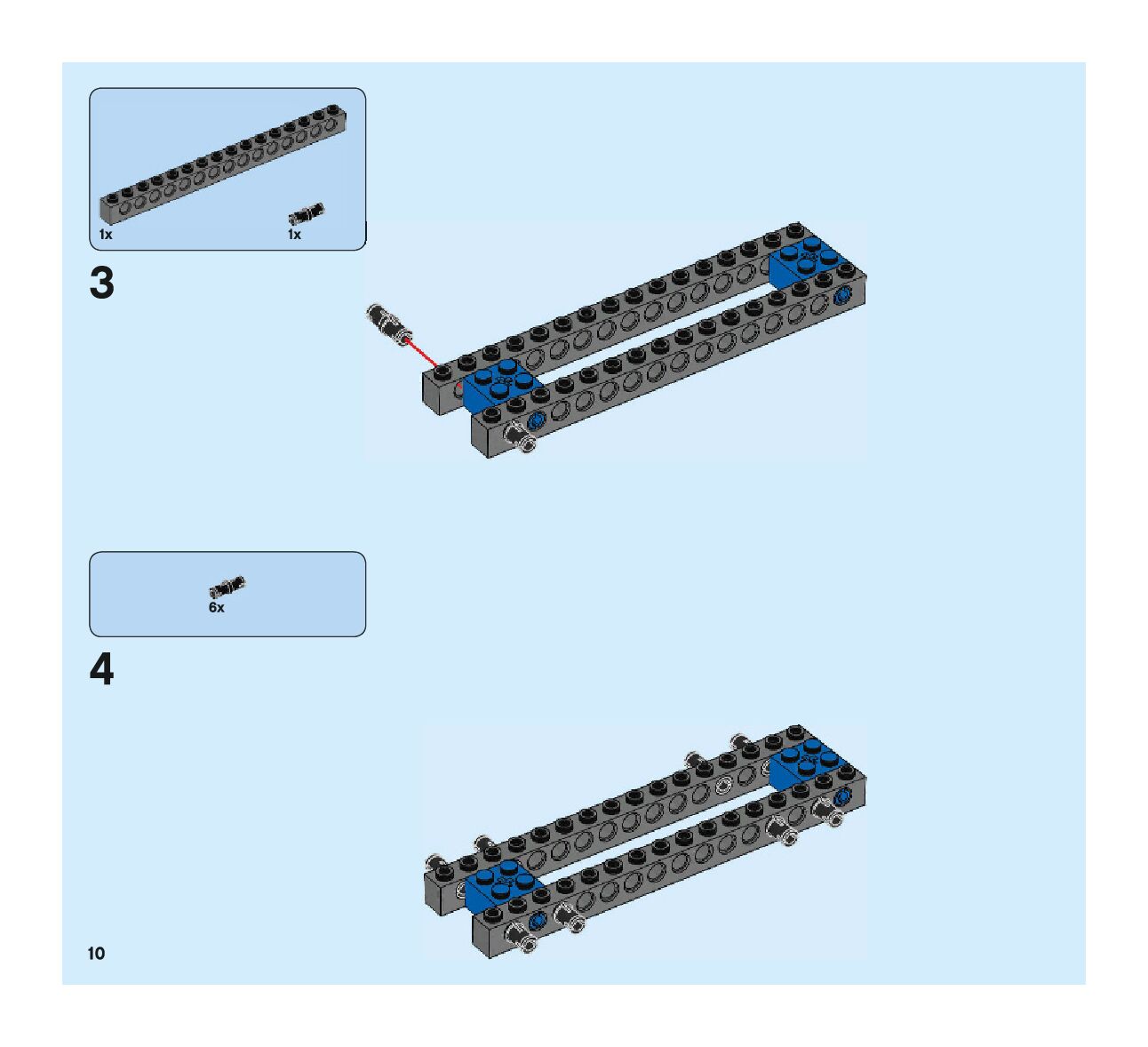 1x
1x

3

6x

4

10