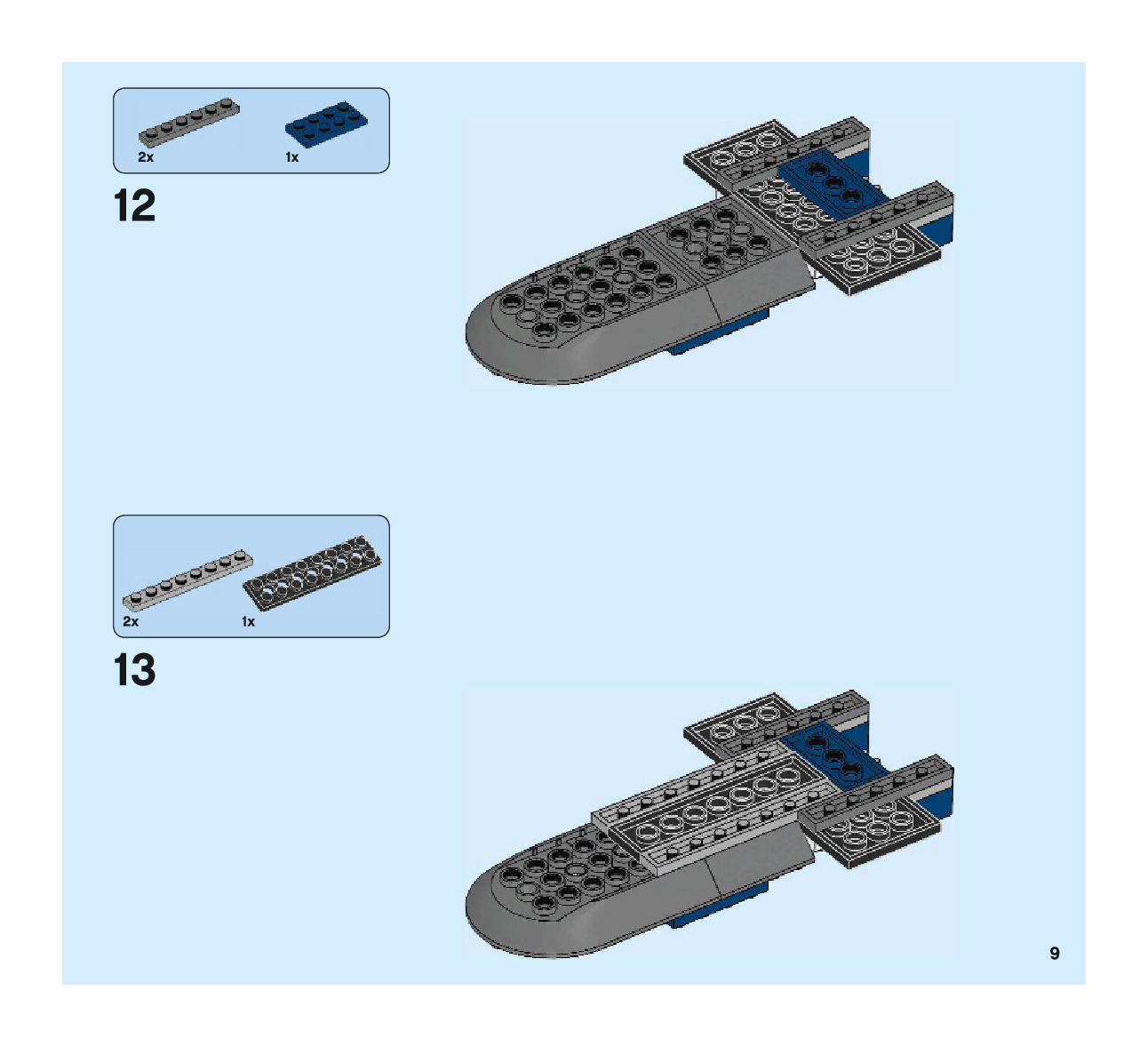 2x

1x

12

2x

1x

13

9