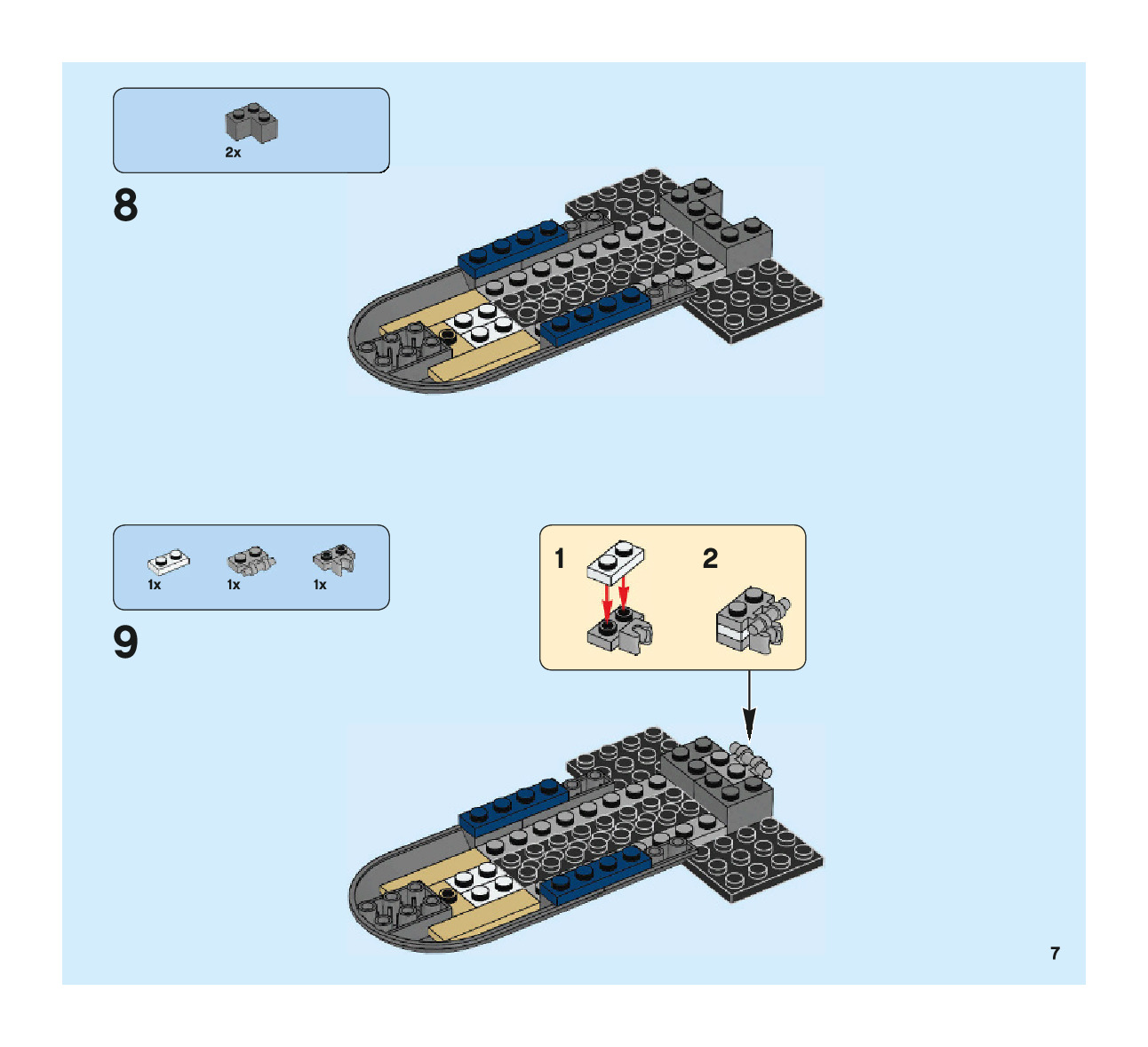 2x

8

1x 1x 1x

9

1

2

7