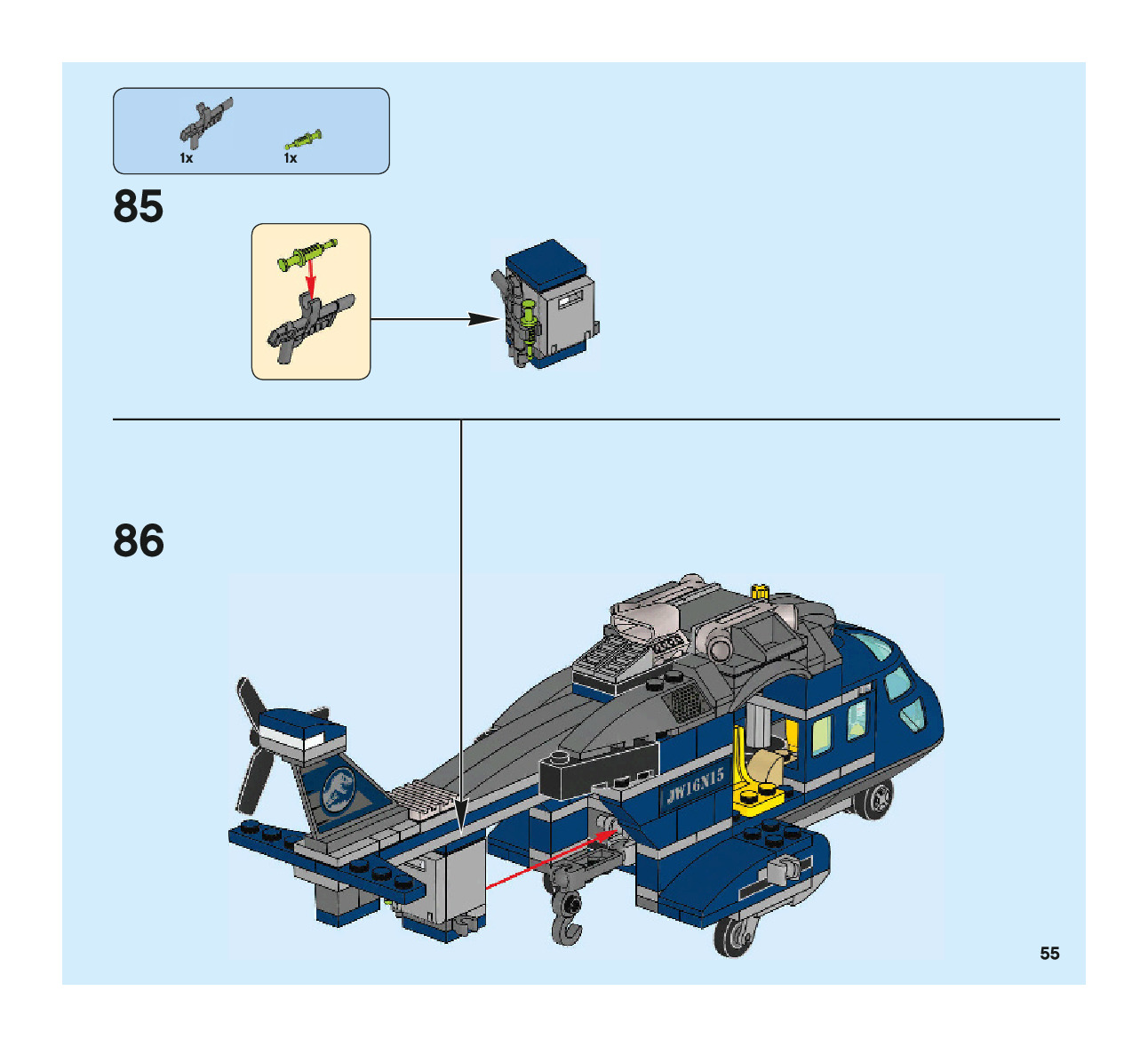 1x
1x

85

86

JW16N15

55