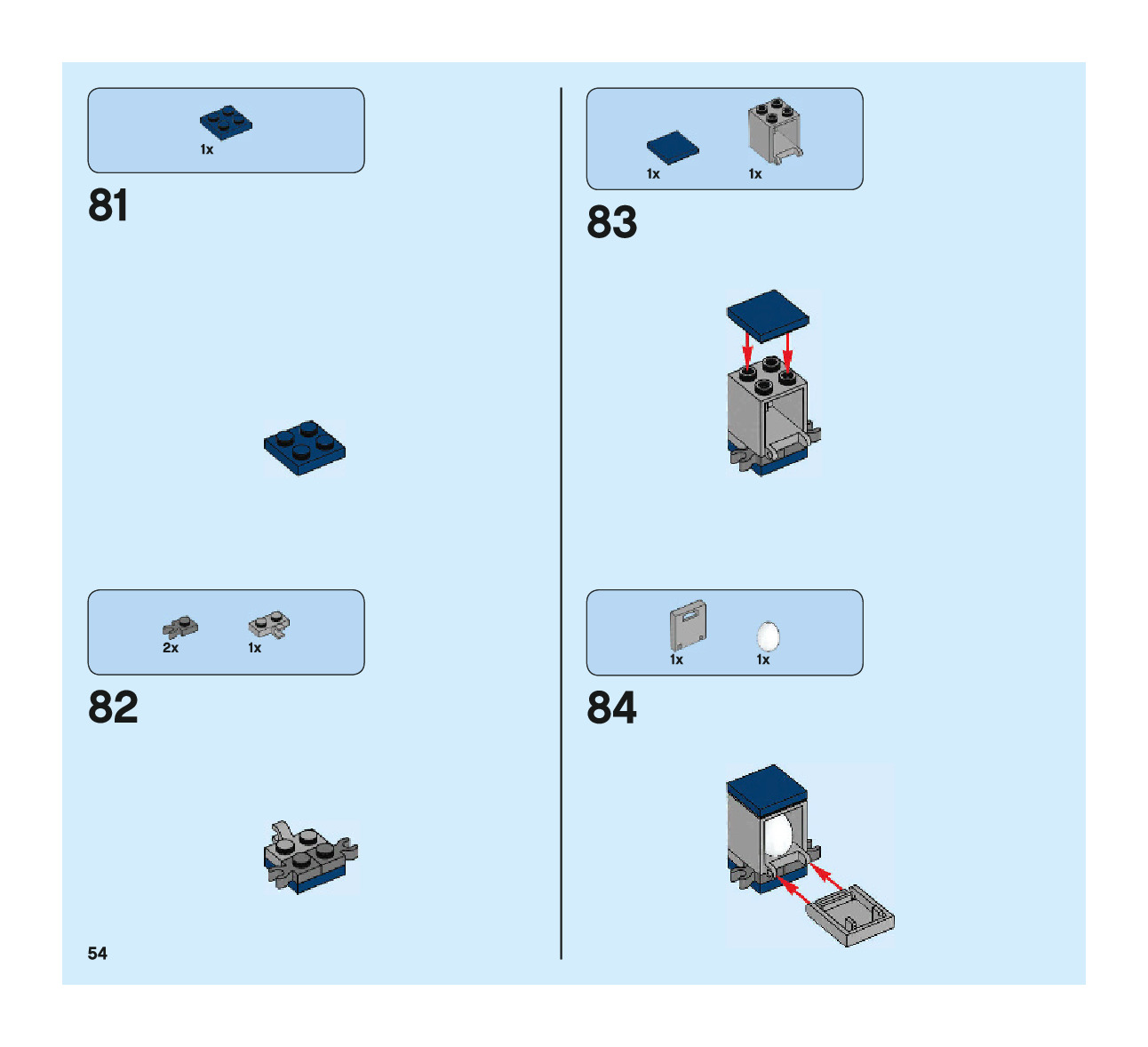 1x

81

2x 1x

82

54

1x 1x

83

1x 1x

84