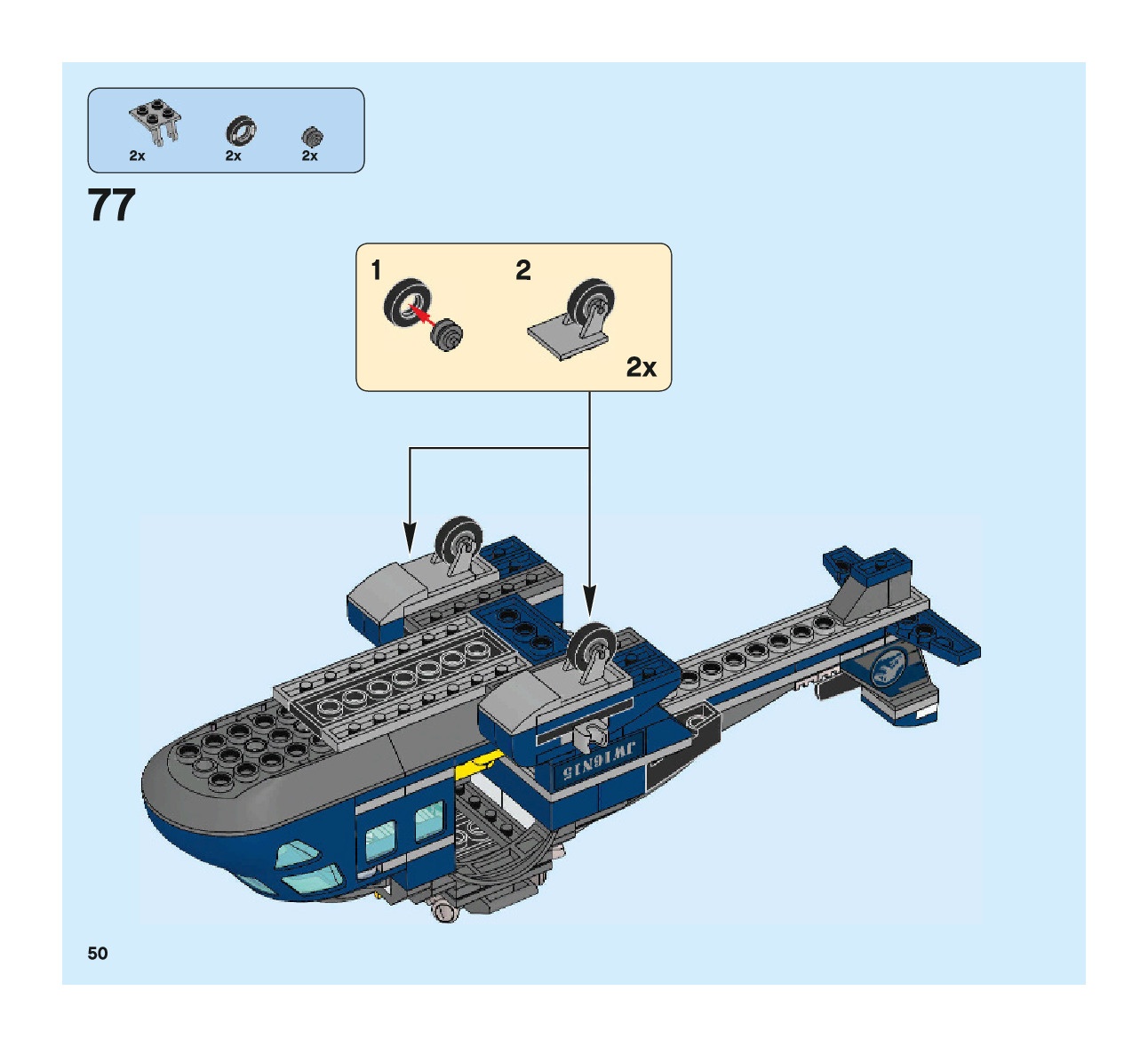 2x 2x 2x

77

1 2

2x

JW16N15

50