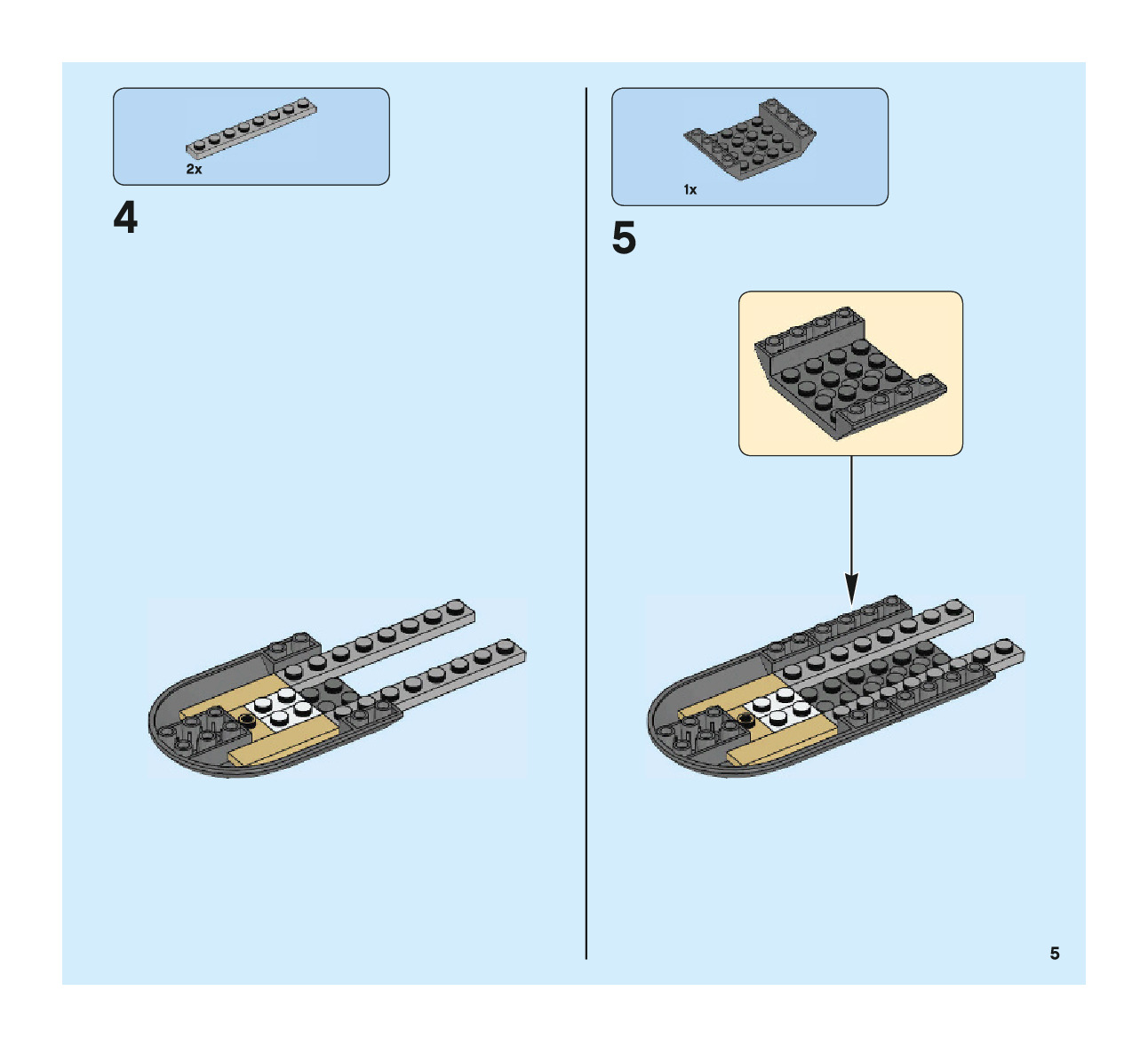 2x

4

1x

5

5