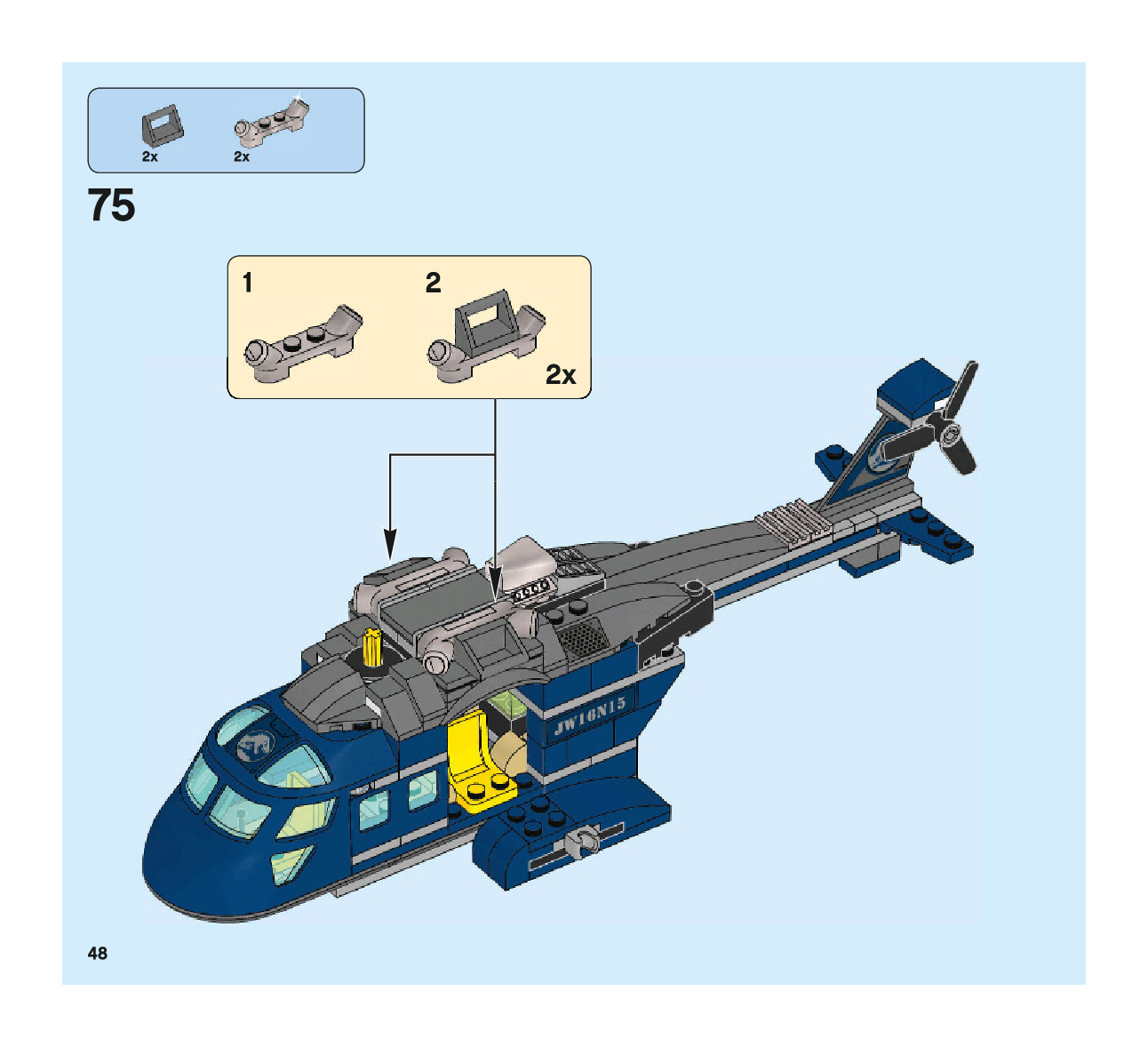 2x 2x

75

1 2

2x

JW16N15

48